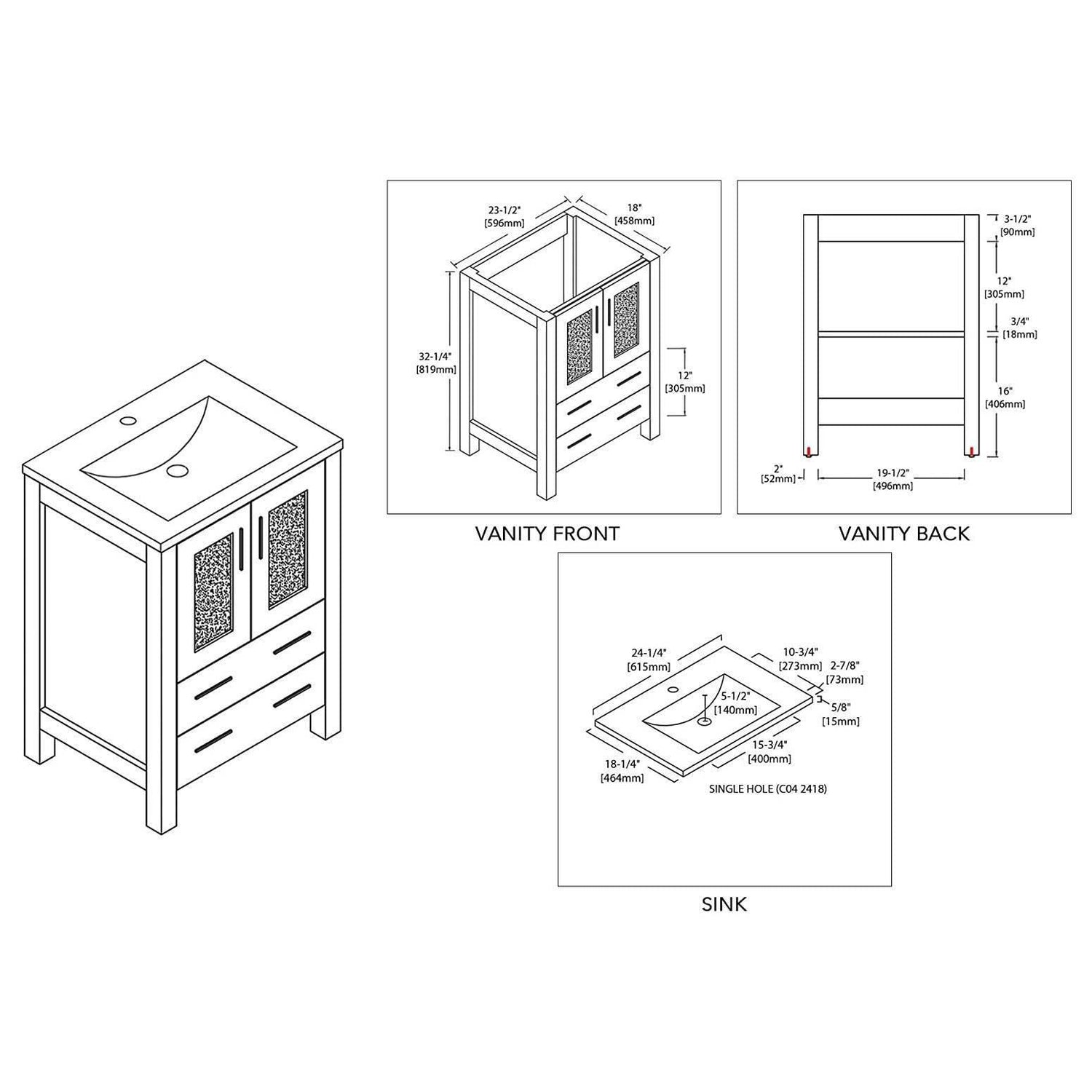 23-1/2"
[596mm]

18"
[458mm]

32-1/4"
[819mm]

12"
[305mm]

VANITY FRONT

3-1/2"
[90mm]

12"
[305mm]

3/4"
[18mm]

16"
[406mm]

2"
[52mm]

19-1/2"
[496mm]

VANITY BACK

24-1/4"
[615mm]

10-3/4"
[273mm]

2-7/8"
[73mm]

5-1/2"
[140mm]

5/8"
[15mm]

15-3/4"
[400mm]

18-1/4"
[464mm]

SINGLE HOLE (C04 2418)

SINK