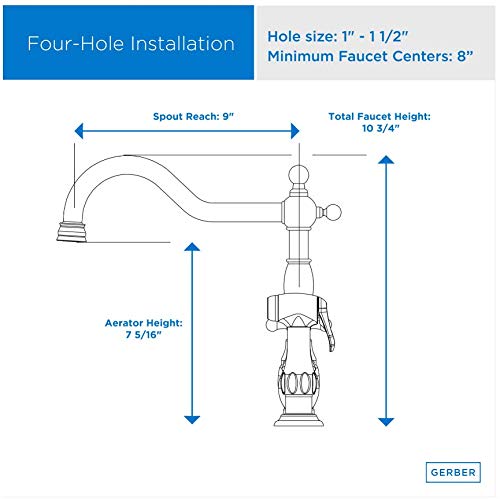 Four-Hole Installation

Hole size: 1" - 1 1/2"
Minimum Faucet Centers: 8"

Spout Reach: 9"

Total Faucet Height: 10 3/4"

Aerator Height: 7 5/16"

GERBER