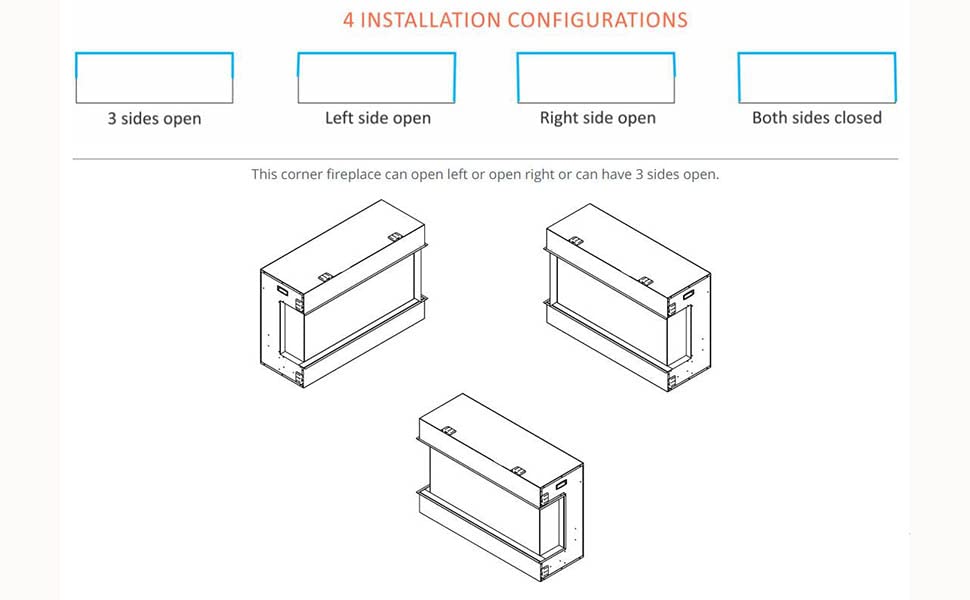 4 INSTALLATION CONFIGURATIONS

3 sides open

Left side open

Right side open

Both sides closed

This corner fireplace can open left or open right or can have 3 sides open.