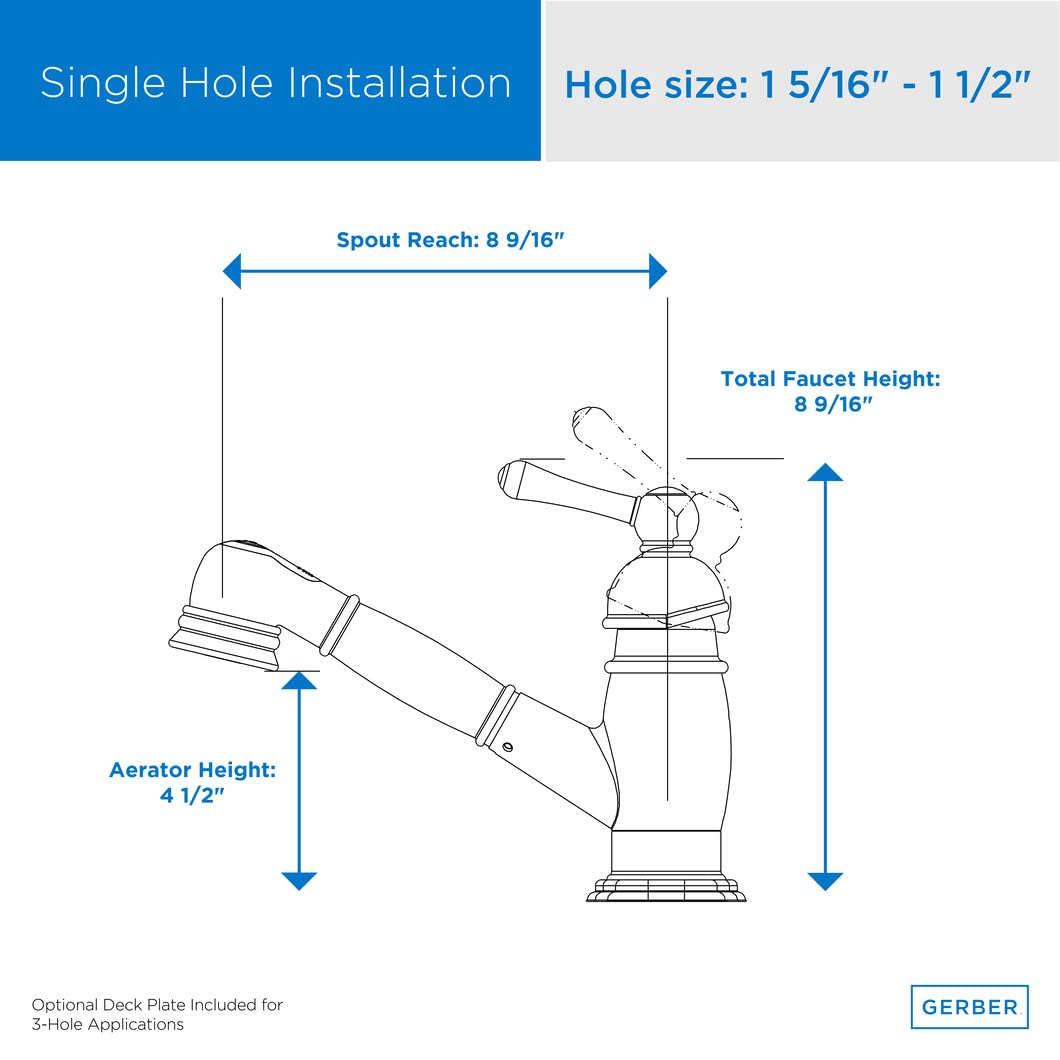 Single Hole Installation

Hole size: 1 5/16" - 1 1/2"

Spout Reach: 8 9/16"

Total Faucet Height: 8 9/16"

Aerator Height: 4 1/2"

Optional Deck Plate Included for 3-Hole Applications

GERBER