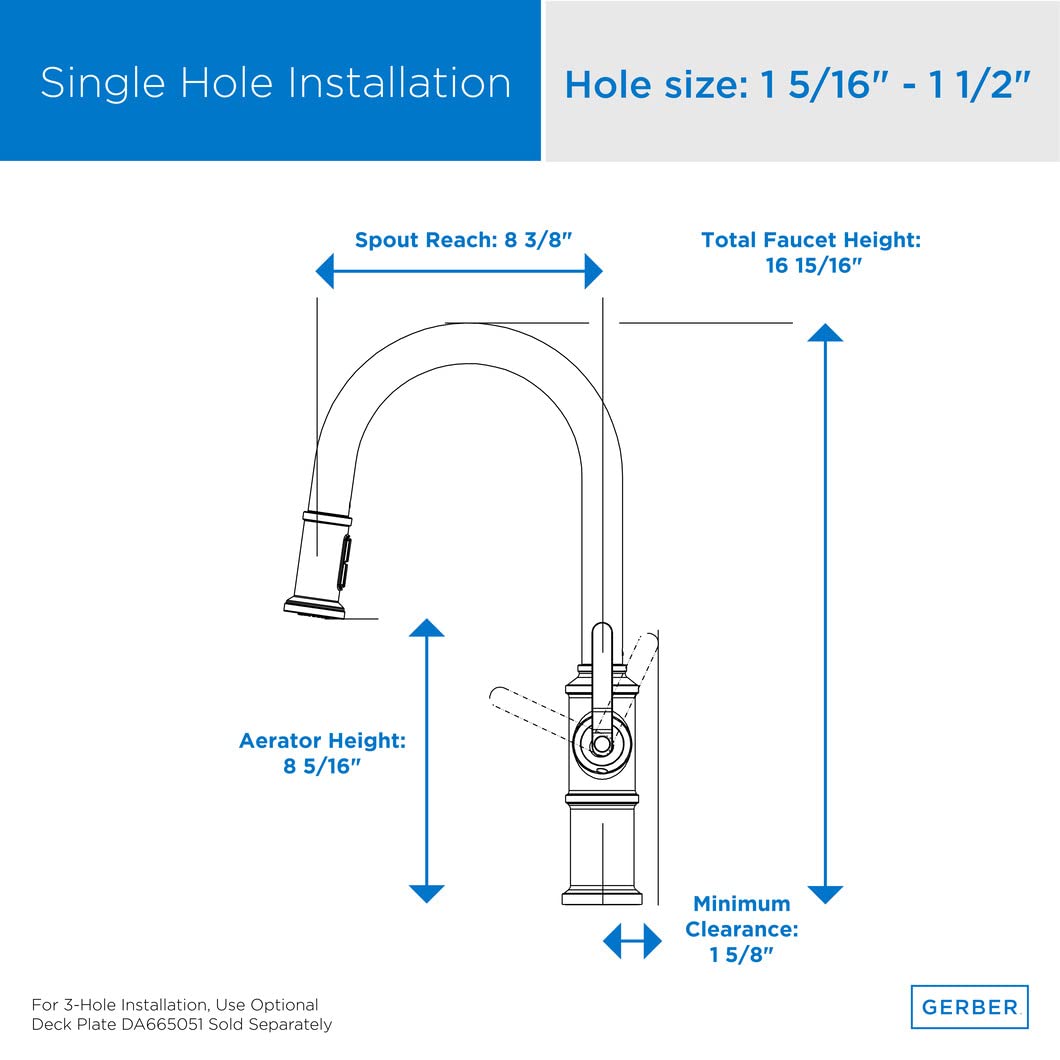 Single Hole Installation

Hole size: 1 5/16" - 1 1/2"

Spout Reach: 8 3/8"

Total Faucet Height: 16 15/16"

Aerator Height: 8 5/16"

Minimum Clearance: 1 5/8"

For 3-Hole Installation, Use Optional Deck Plate DA665051 Sold Separately

GERBER