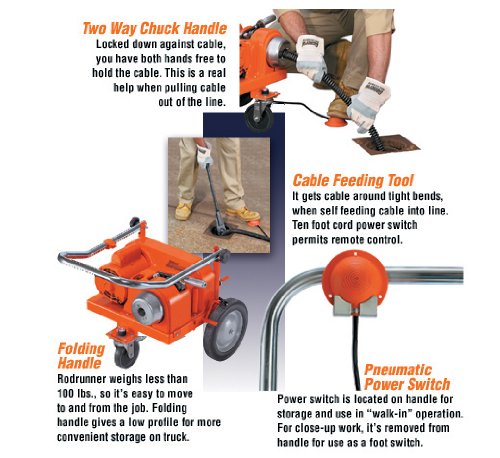 Two Way Chuck Handle
Locked down against cable, you have both hands free to hold the cable. This is a real help when pulling cable out of the line.

Cable Feeding Tool
It gets cable around tight bends, when self feeding cable into line. Ten foot cord power switch permits remote control.

Folding Handle
Rodrunner weighs less than 100 lbs., so it's easy to move to and from the job. Folding handle gives a low profile for more convenient storage on truck.

Pneumatic Power Switch
Power switch is located on handle for storage and use in "walk-in" operation. For close-up work, it's removed from handle for use as a foot switch.