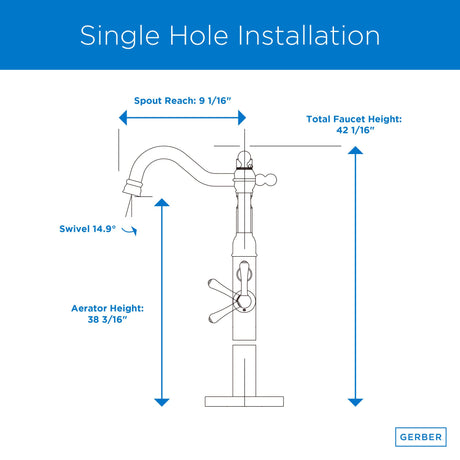 Single Hole Installation

Spout Reach: 9 1/16"

Total Faucet Height: 42 1/16"

Swivel 14.9°

Aerator Height: 38 3/16"

GERBER