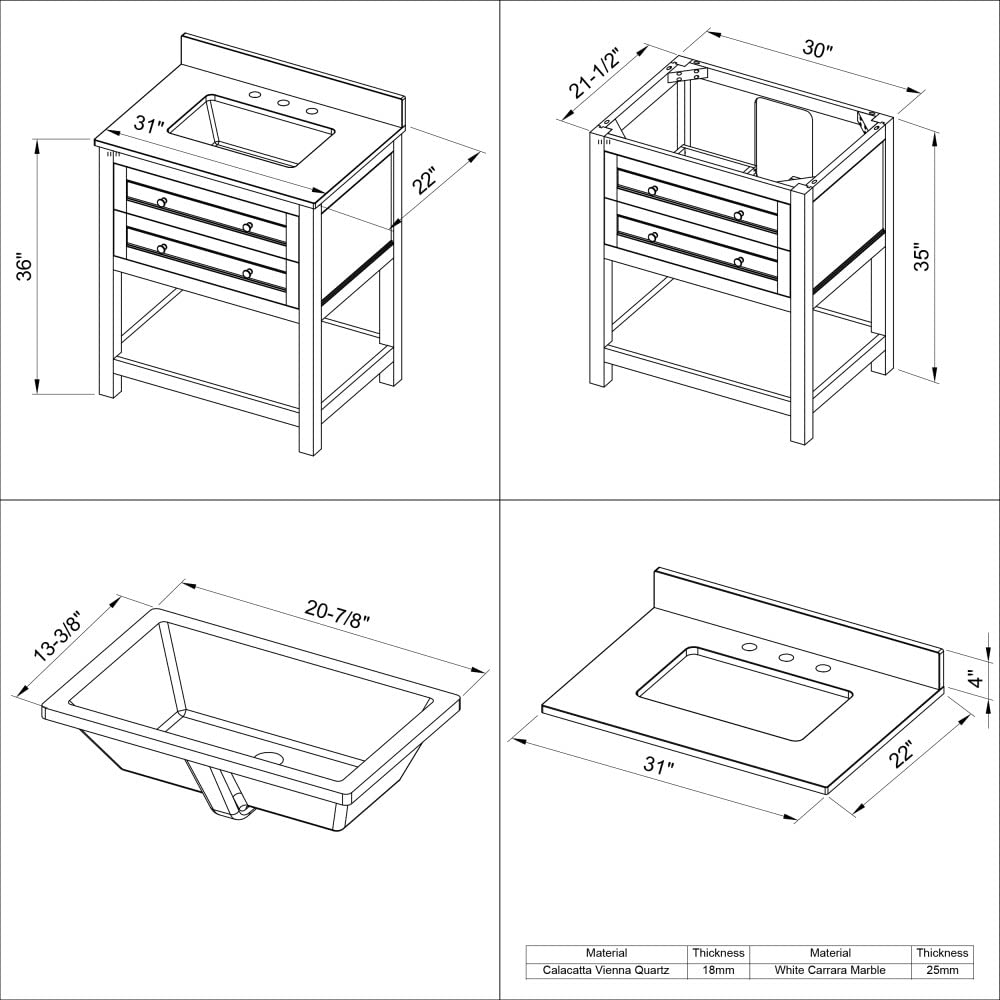 31"
22"
36"

21-1/2"
30"
35"

13-3/8"
20-7/8"

4"
22"
31"

| Material | Thickness | Material | Thickness |
|---|---|---|---|
| Calacatta Vienna Quartz | 18mm | White Carrara Marble | 25mm |