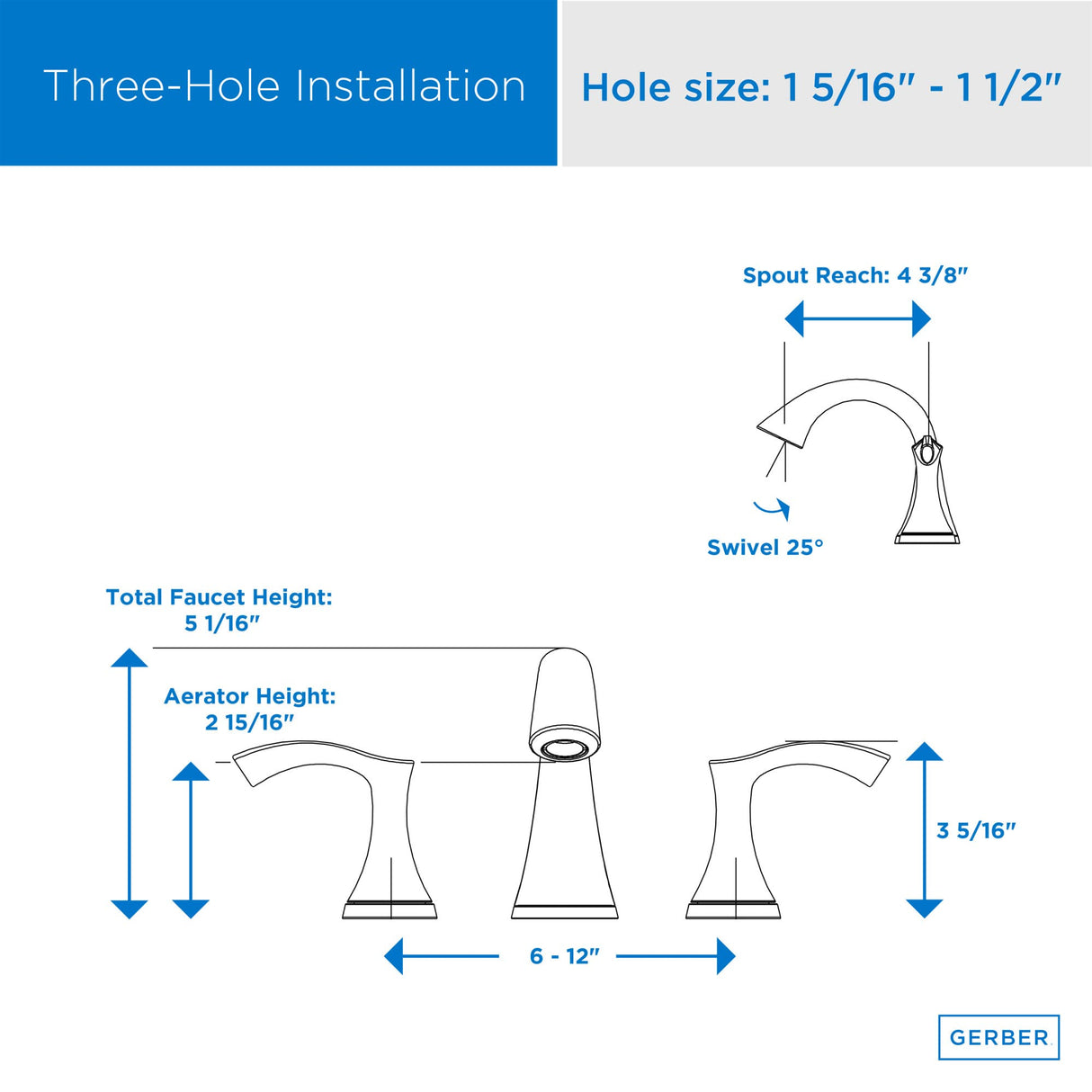 Three-Hole Installation

Hole size: 1 5/16" - 1 1/2"

Spout Reach: 4 3/8"

Swivel 25°

Total Faucet Height: 5 1/16"

Aerator Height: 2 15/16"

3 5/16"

6 - 12"

GERBER