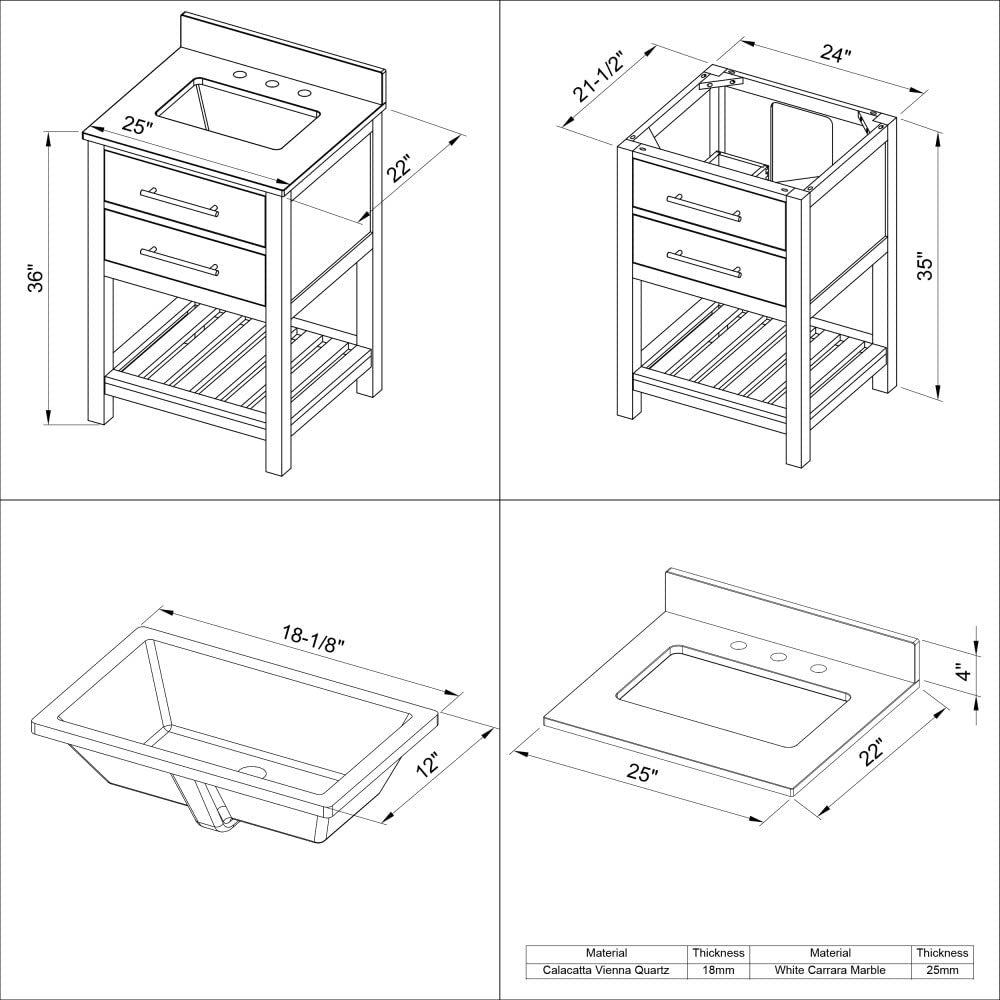 25"
22"
36"

21-1/2"
24"
35"

18-1/8"
12"

4"
22"
25"

| Material | Thickness | Material | Thickness |
|---|---|---|---|
| Calacatta Vienna Quartz | 18mm | White Carrara Marble | 25mm |