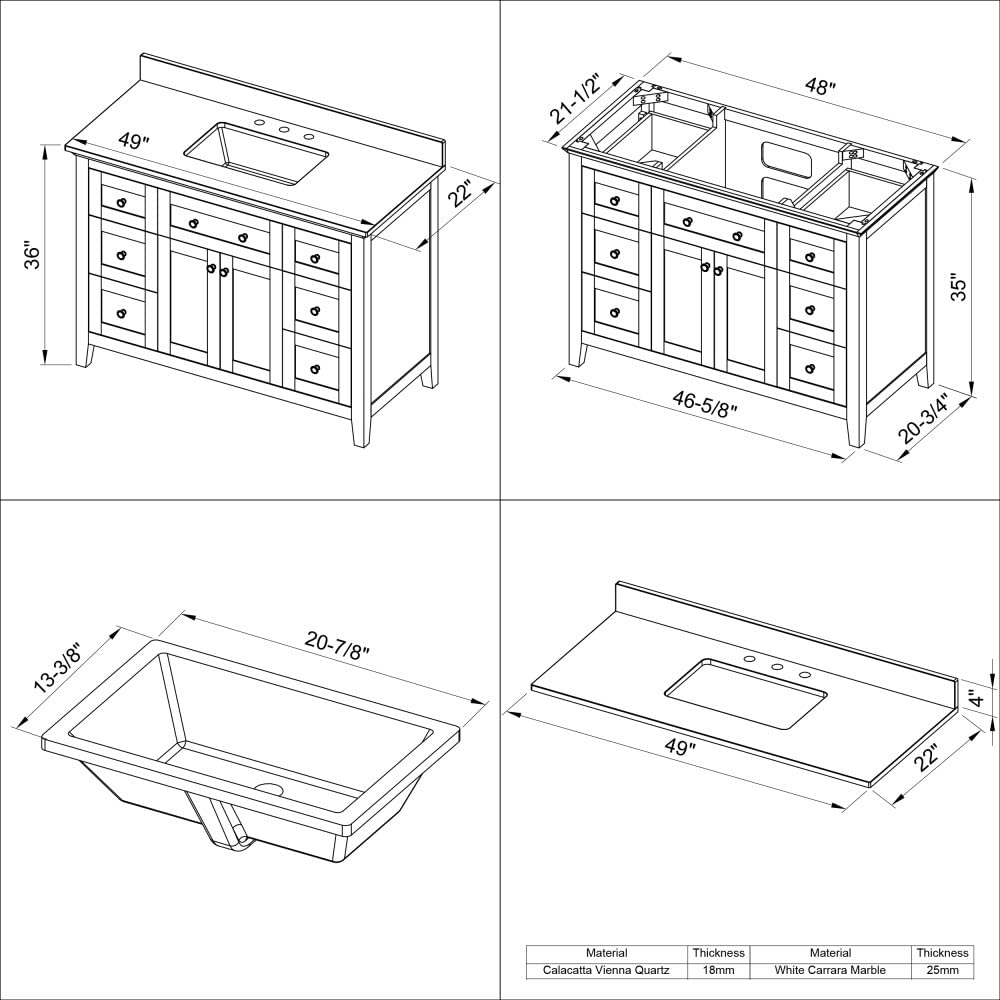 49"
36"
22"

21-1/2"
48"
35"
46-5/8"
20-3/4"

13-3/8"
20-7/8"

49"
4"
22"

| Material | Thickness | Material | Thickness |
|---|---|---|---|
| Calacatta Vienna Quartz | 18mm | White Carrara Marble | 25mm |