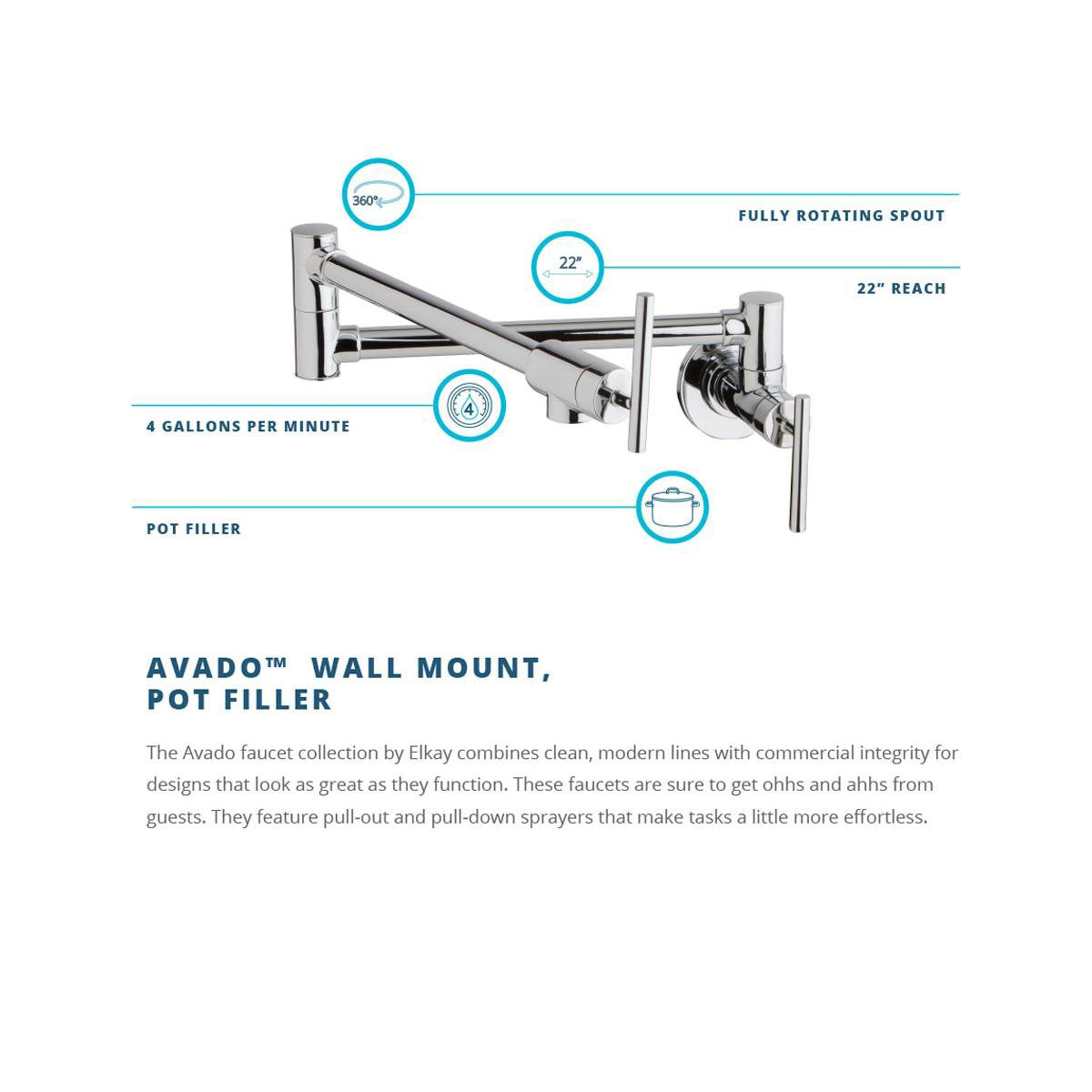 360°

FULLY ROTATING SPOUT

22"

22" REACH

4

4 GALLONS PER MINUTE

POT FILLER

AVADO™ WALL MOUNT, POT FILLER

The Avado faucet collection by Elkay combines clean, modern lines with commercial integrity for designs that look as great as they function. These faucets are sure to get ohhs and ahhs from guests. They feature pull-out and pull-down sprayers that make tasks a little more effortless.