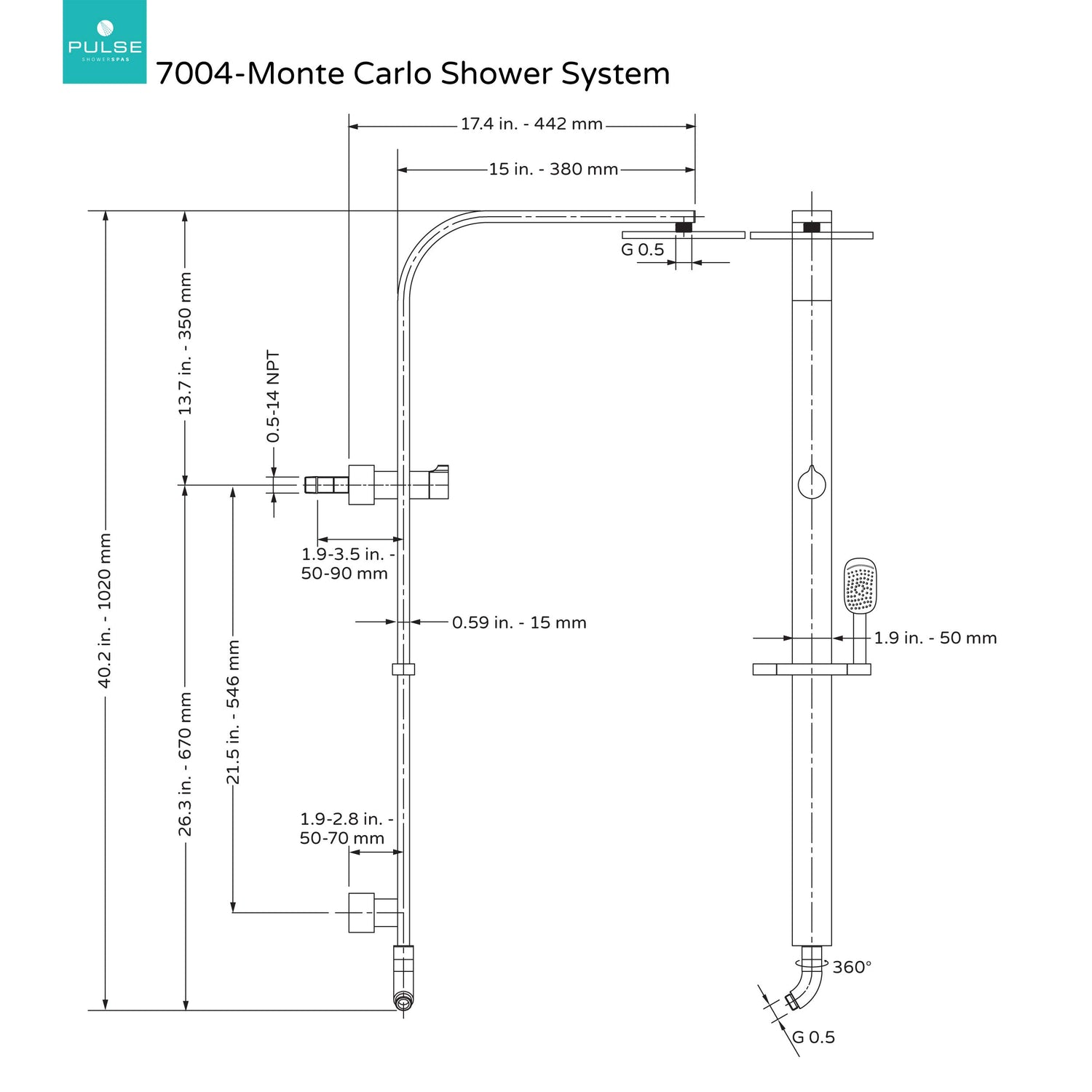 PULSE
SHOWERSPAS

7004-Monte Carlo Shower System

17.4 in. - 442 mm

15 in. - 380 mm

G 0.5

13.7 in. - 350 mm

0.5-14 NPT

40.2 in. - 1020 mm

1.9-3.5 in. - 50-90 mm

0.59 in. - 15 mm

1.9 in. - 50 mm

26.3 in. - 670 mm

21.5 in. - 546 mm

1.9-2.8 in. - 50-70 mm

360°

G 0.5