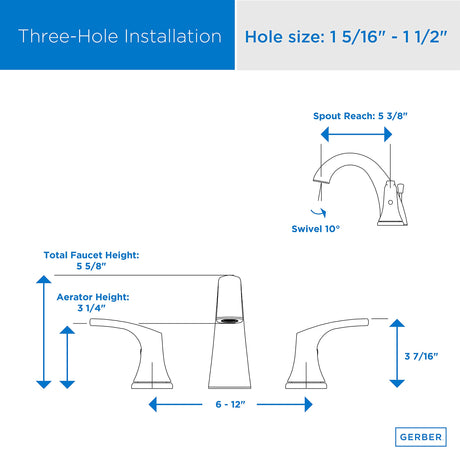 Three-Hole Installation

Hole size: 1 5/16" - 1 1/2"

Spout Reach: 5 3/8"

Swivel 10°

Total Faucet Height: 5 5/8"

Aerator Height: 3 1/4"

3 7/16"

6 - 12"

GERBER