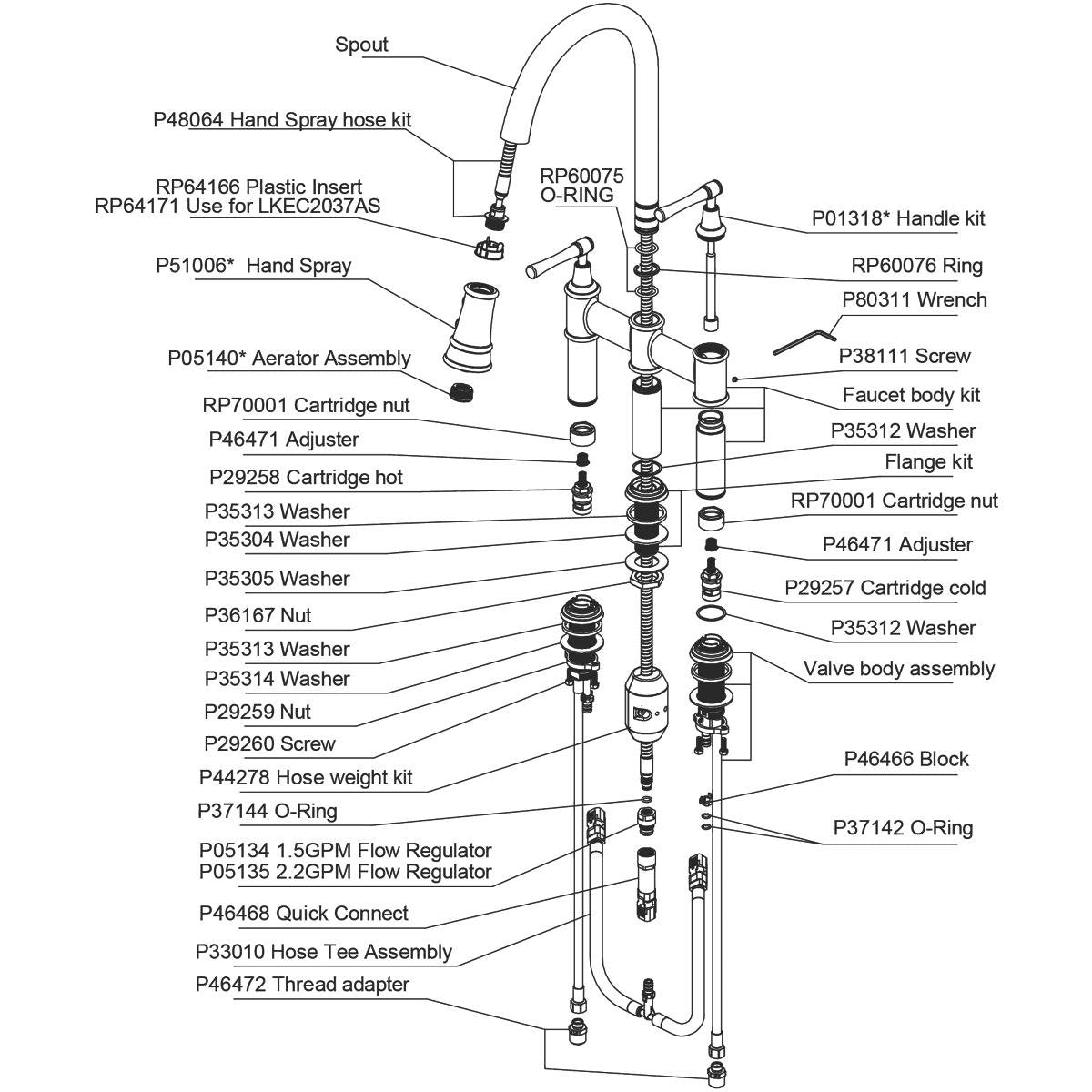 Spout

P48064 Hand Spray hose kit

RP64166 Plastic Insert
RP64171 Use for LKEC2037AS

P51006* Hand Spray

P05140* Aerator Assembly

RP70001 Cartridge nut

P46471 Adjuster

P29258 Cartridge hot

P35313 Washer

P35304 Washer

P35305 Washer

P36167 Nut

P35313 Washer

P35314 Washer

P29259 Nut

P29260 Screw

P44278 Hose weight kit

P37144 O-Ring

P05134 1.5GPM Flow Regulator
P05135 2.2GPM Flow Regulator

P46468 Quick Connect

P33010 Hose Tee Assembly

P46472 Thread adapter

RP60075
O-RING

P01318* Handle kit

RP60076 Ring

P80311 Wrench

P38111 Screw

Faucet body kit

P35312 Washer

Flange kit

RP70001 Cartridge nut

P46471 Adjuster

P29257 Cartridge cold

P35312 Washer

Valve body assembly

P46466 Block

P37142 O-Ring