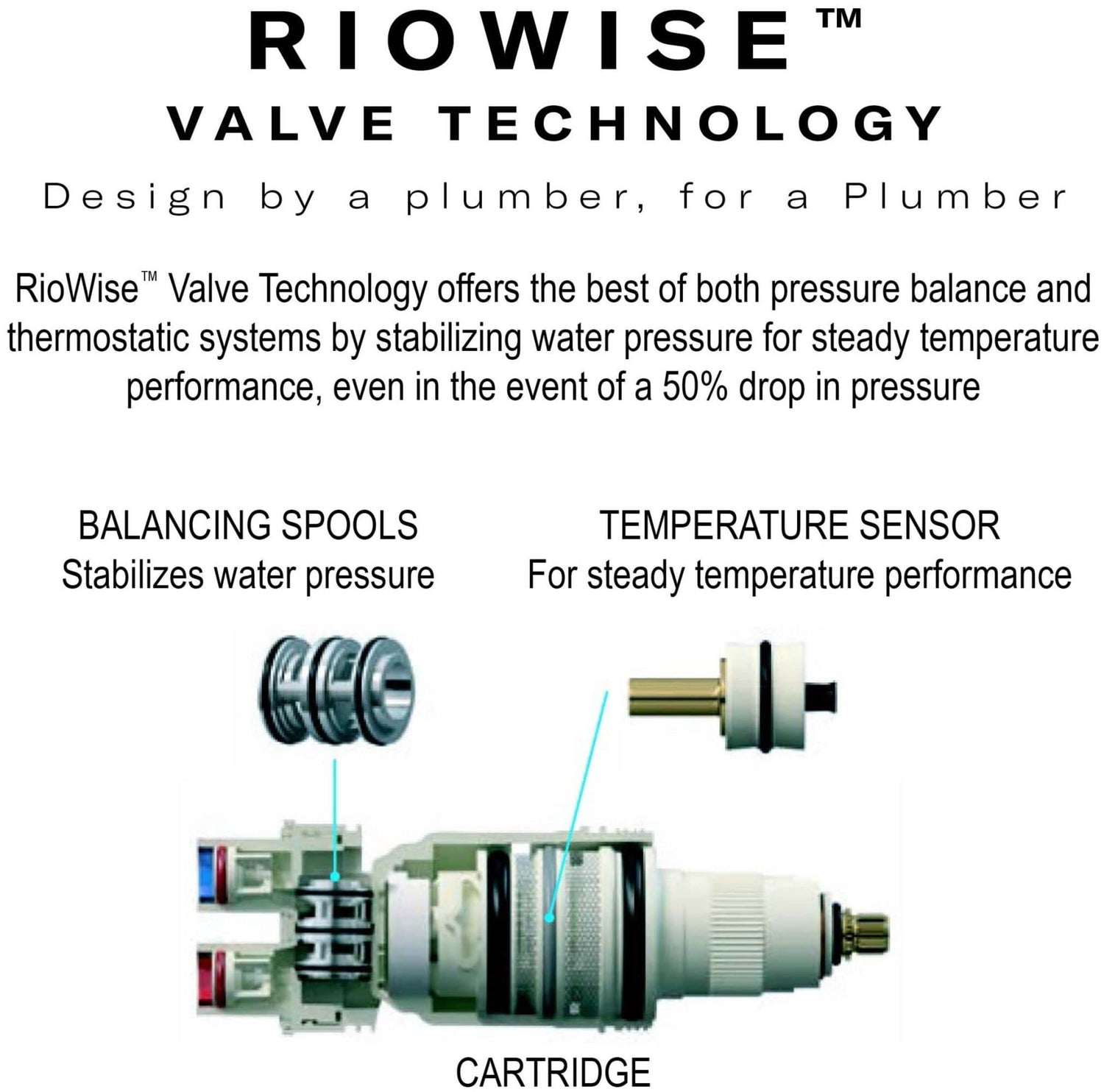 RIOWISE™
VALVE TECHNOLOGY

Design by a plumber, for a Plumber

RioWise™ Valve Technology offers the best of both pressure balance and thermostatic systems by stabilizing water pressure for steady temperature performance, even in the event of a 50% drop in pressure

BALANCING SPOOLS
Stabilizes water pressure

TEMPERATURE SENSOR
For steady temperature performance

CARTRIDGE