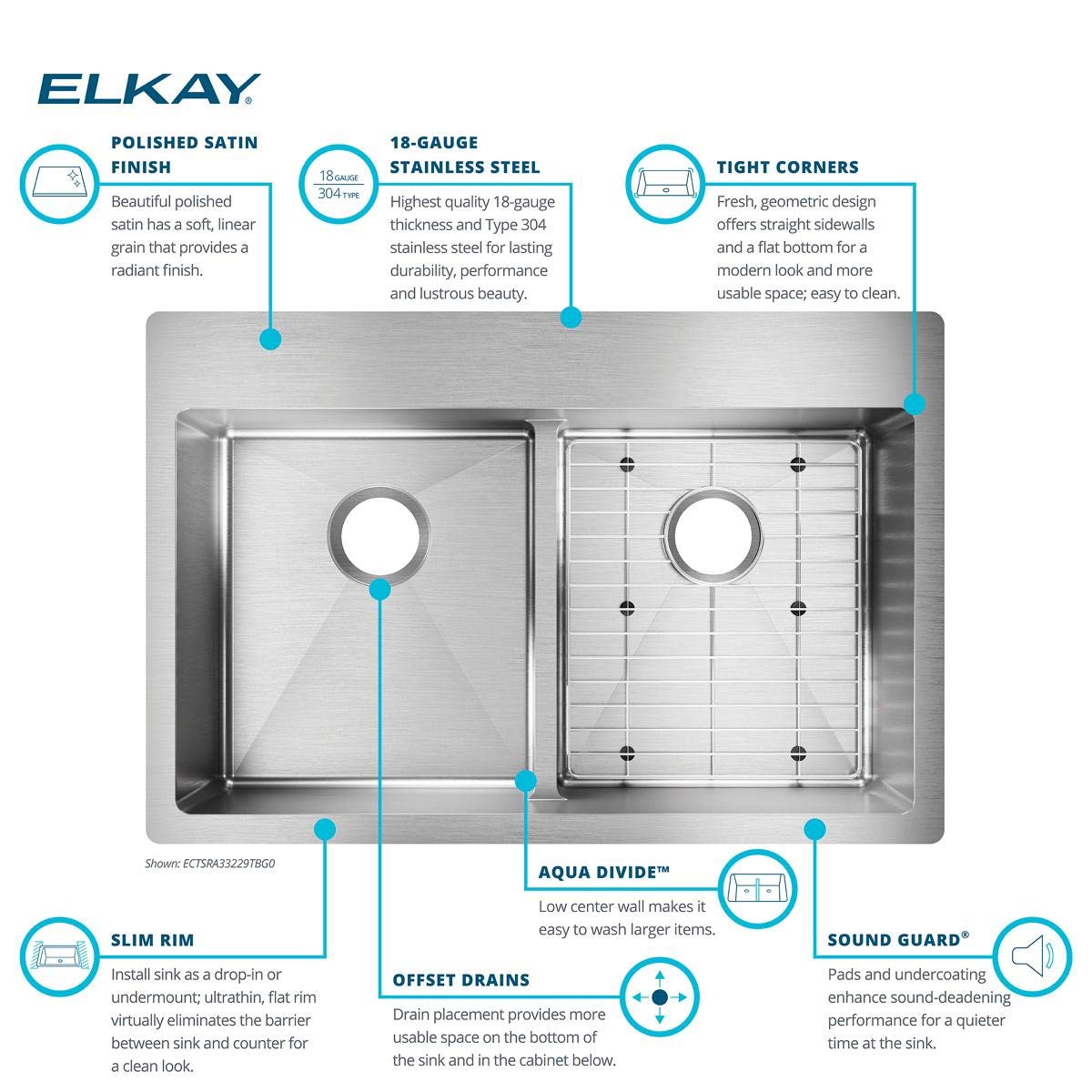 ELKAY®

POLISHED SATIN FINISH

Beautiful polished satin has a soft, linear grain that provides a radiant finish.

18 GAUGE
304 TYPE

18-GAUGE STAINLESS STEEL

Highest quality 18-gauge thickness and Type 304 stainless steel for lasting durability, performance and lustrous beauty.

TIGHT CORNERS

Fresh, geometric design offers straight sidewalls and a flat bottom for a modern look and more usable space; easy to clean.

Shown: ECTSRA33229TBG0

AQUA DIVIDE™

Low center wall makes it easy to wash larger items.

SLIM RIM

Install sink as a drop-in or undermount; ultrathin, flat rim virtually eliminates the barrier between sink and counter for a clean look.

OFFSET DRAINS

Drain placement provides more usable space on the bottom of the sink and in the cabinet below.

SOUND GUARD®

Pads and undercoating enhance sound-deadening performance for a quieter time at the sink.