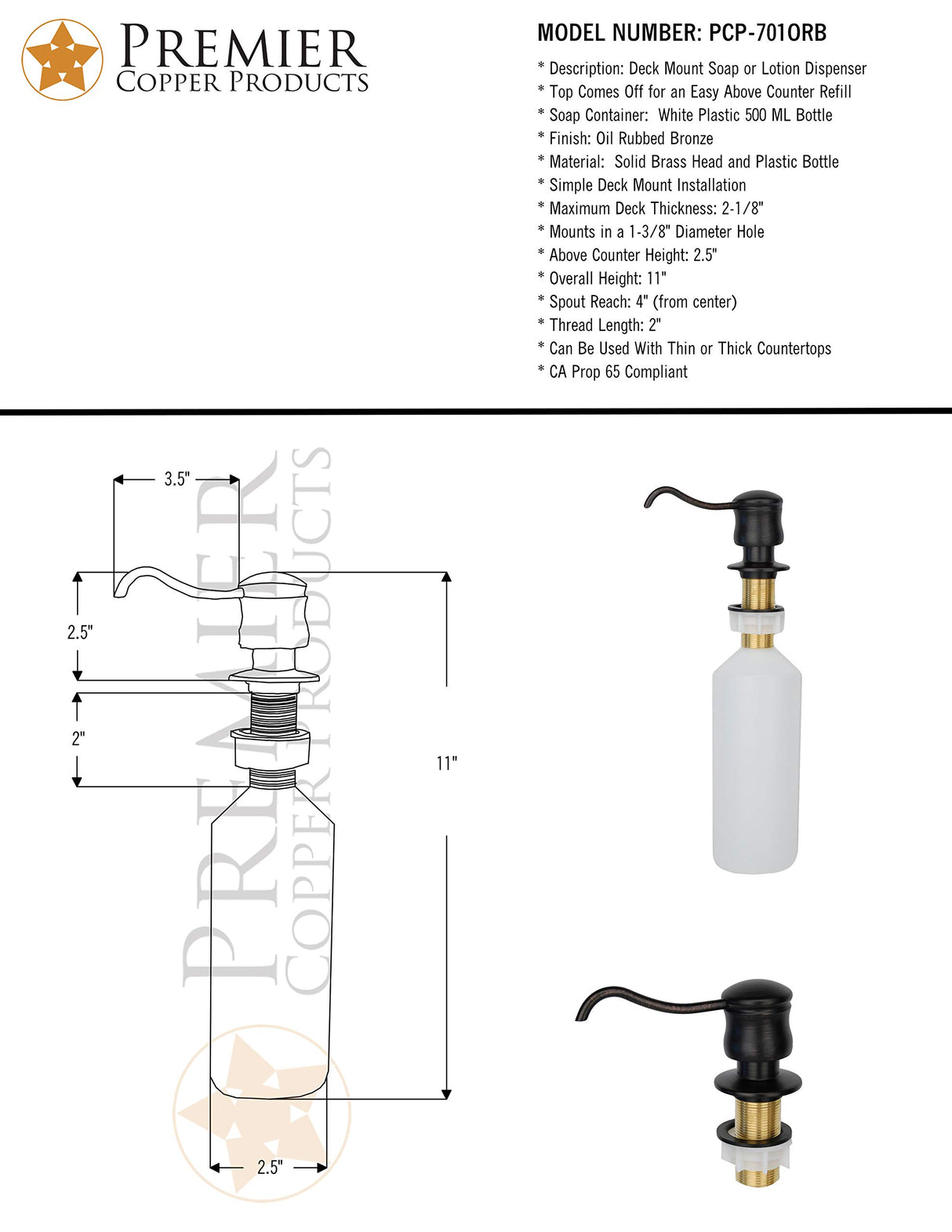 PREMIER
COPPER PRODUCTS

MODEL NUMBER: PCP-701ORB

* Description: Deck Mount Soap or Lotion Dispenser
* Top Comes Off for an Easy Above Counter Refill
* Soap Container: White Plastic 500 ML Bottle
* Finish: Oil Rubbed Bronze
* Material: Solid Brass Head and Plastic Bottle
* Simple Deck Mount Installation
* Maximum Deck Thickness: 2-1/8"
* Mounts in a 1-3/8" Diameter Hole
* Above Counter Height: 2.5"
* Overall Height: 11"
* Spout Reach: 4" (from center)
* Thread Length: 2"
* Can Be Used With Thin or Thick Countertops
* CA Prop 65 Compliant

3.5"

2.5"

2"

11"

2.5"

PREMIER
COPPER PRODUCTS