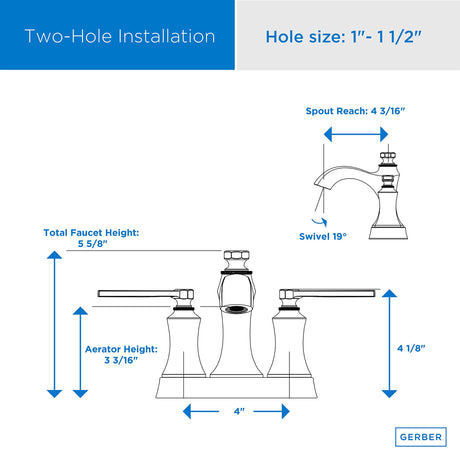 Two-Hole Installation

Hole size: 1"- 1 1/2"

Spout Reach: 4 3/16"

Swivel 19°

Total Faucet Height: 5 5/8"

Aerator Height: 3 3/16"

4 1/8"

4"

GERBER