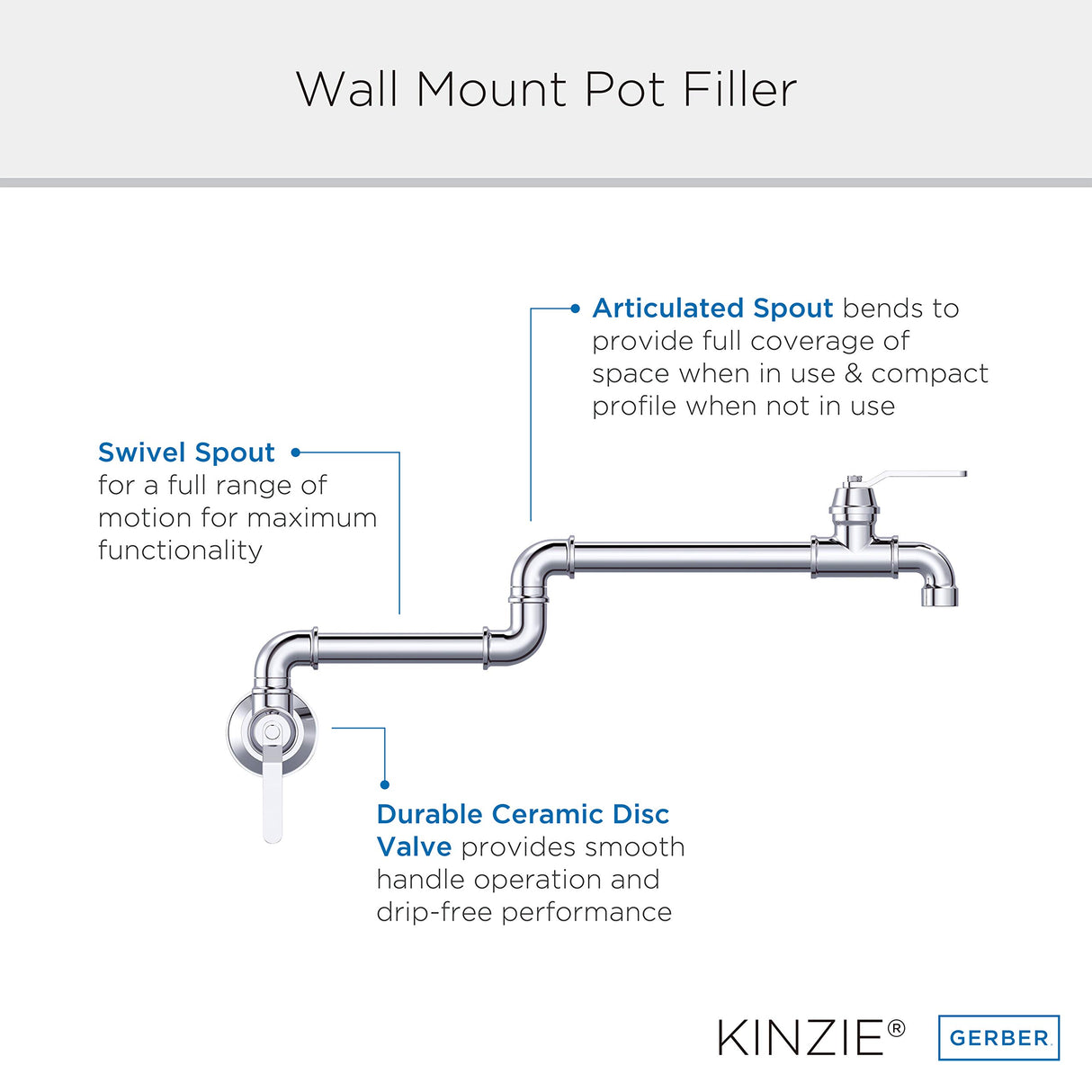 Wall Mount Pot Filler

Articulated Spout bends to provide full coverage of space when in use & compact profile when not in use

Swivel Spout for a full range of motion for maximum functionality

Durable Ceramic Disc Valve provides smooth handle operation and drip-free performance

KINZIE®

GERBER.