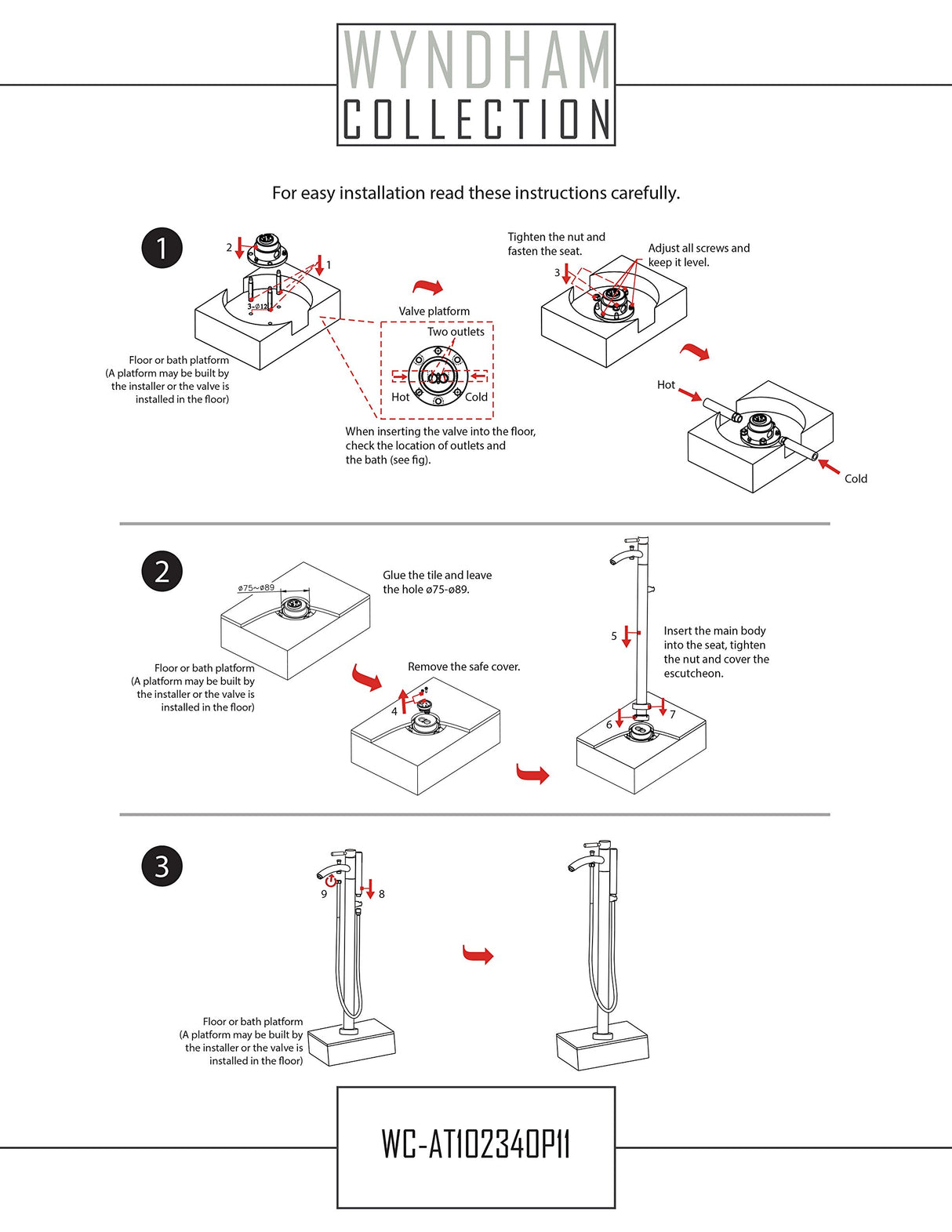 WYNDHAM
COLLECTION

For easy installation read these instructions carefully.

1

2

1

3-ø12

Floor or bath platform
(A platform may be built by the installer or the valve is installed in the floor)

Valve platform

Two outlets

Hot

Cold

When inserting the valve into the floor, check the location of outlets and the bath (see fig).

Tighten the nut and fasten the seat.

3

Adjust all screws and keep it level.

Hot

Cold

2

ø75~ø89

Glue the tile and leave the hole ø75-ø89.

Floor or bath platform
(A platform may be built by the installer or the valve is installed in the floor)

Remove the safe cover.

4

5

Insert the main body into the seat, tighten the nut and cover the escutcheon.

6

7

3

9

8

Floor or bath platform
(A platform may be built by the installer or the valve is installed in the floor)

WC-AT102340P11