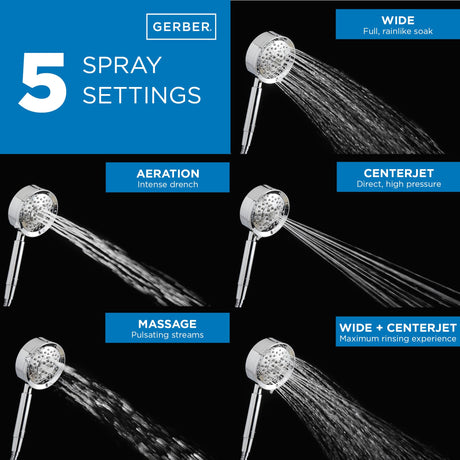 GERBER.

5 SPRAY SETTINGS

WIDE
Full, rainlike soak

AERATION
Intense drench

CENTERJET
Direct, high pressure

MASSAGE
Pulsating streams

WIDE + CENTERJET
Maximum rinsing experience