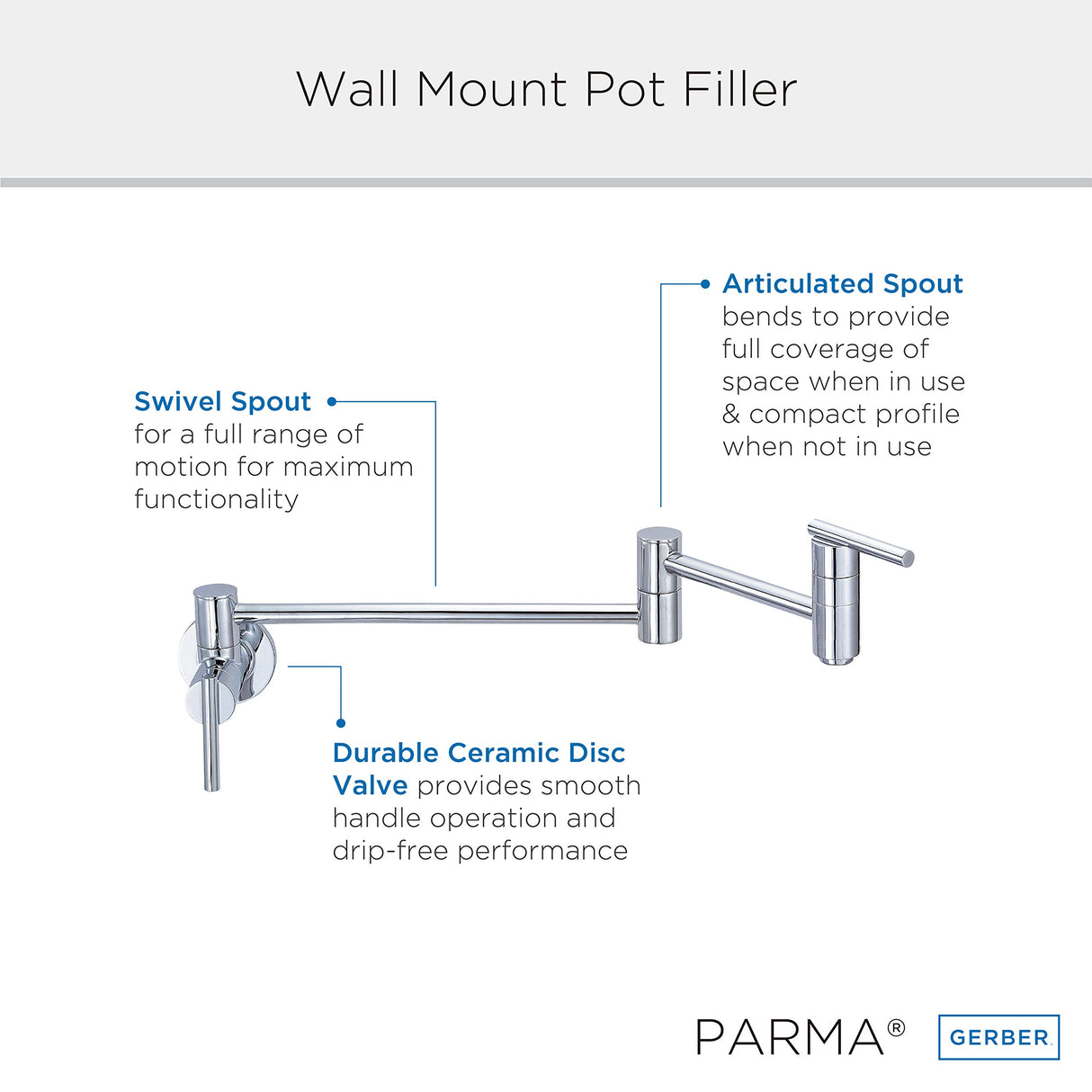 Wall Mount Pot Filler

Swivel Spout for a full range of motion for maximum functionality

Articulated Spout bends to provide full coverage of space when in use & compact profile when not in use

Durable Ceramic Disc Valve provides smooth handle operation and drip-free performance

PARMA®

GERBER