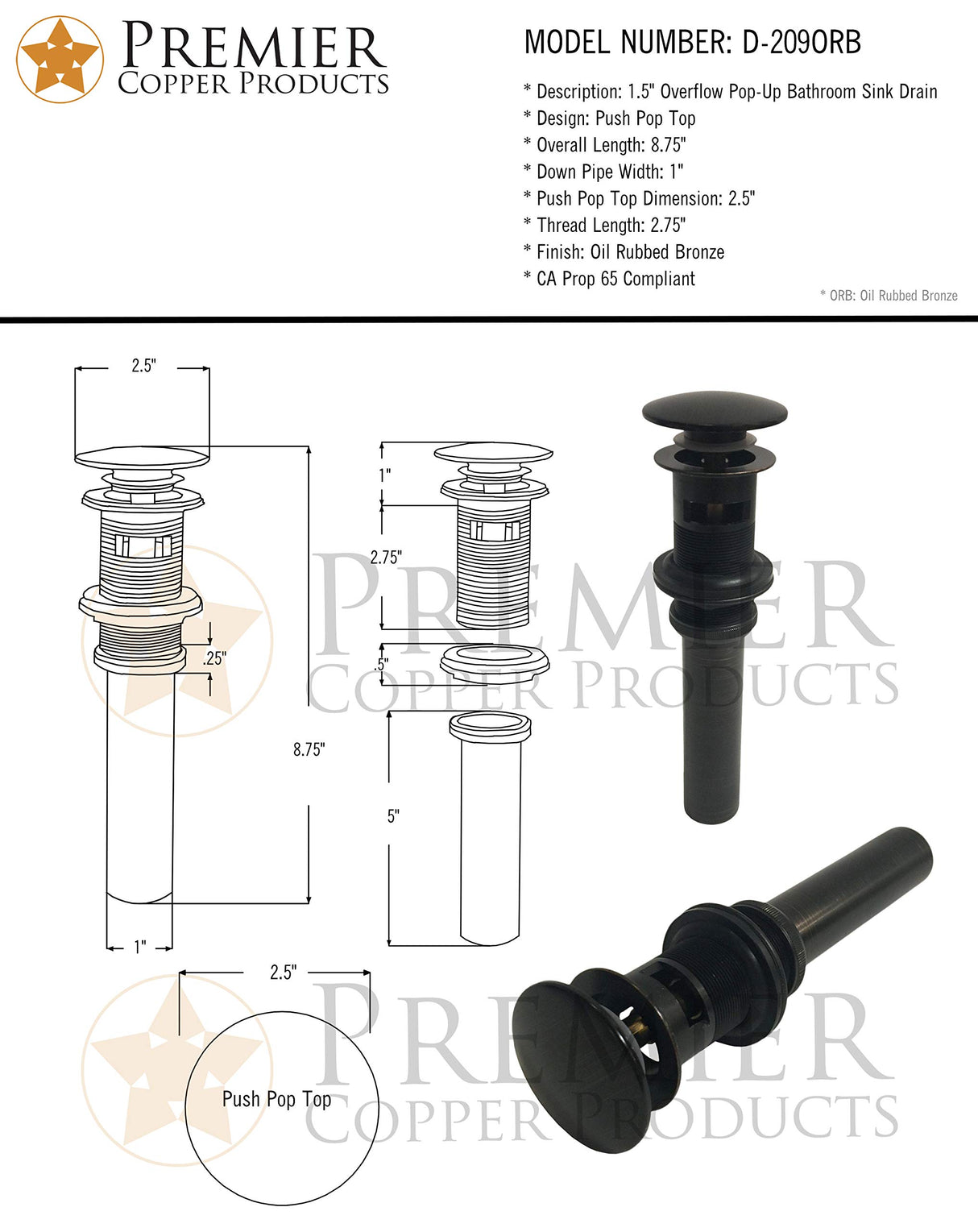 PREMIER
COPPER PRODUCTS

MODEL NUMBER: D-209ORB

* Description: 1.5" Overflow Pop-Up Bathroom Sink Drain
* Design: Push Pop Top
* Overall Length: 8.75"
* Down Pipe Width: 1"
* Push Pop Top Dimension: 2.5"
* Thread Length: 2.75"
* Finish: Oil Rubbed Bronze
* CA Prop 65 Compliant

* ORB: Oil Rubbed Bronze

2.5"

.25"

8.75"

1"

1"

2.75"

.5"

5"

PREMIER
COPPER PRODUCTS

2.5"

Push Pop Top

PREMIER
COPPER PRODUCTS