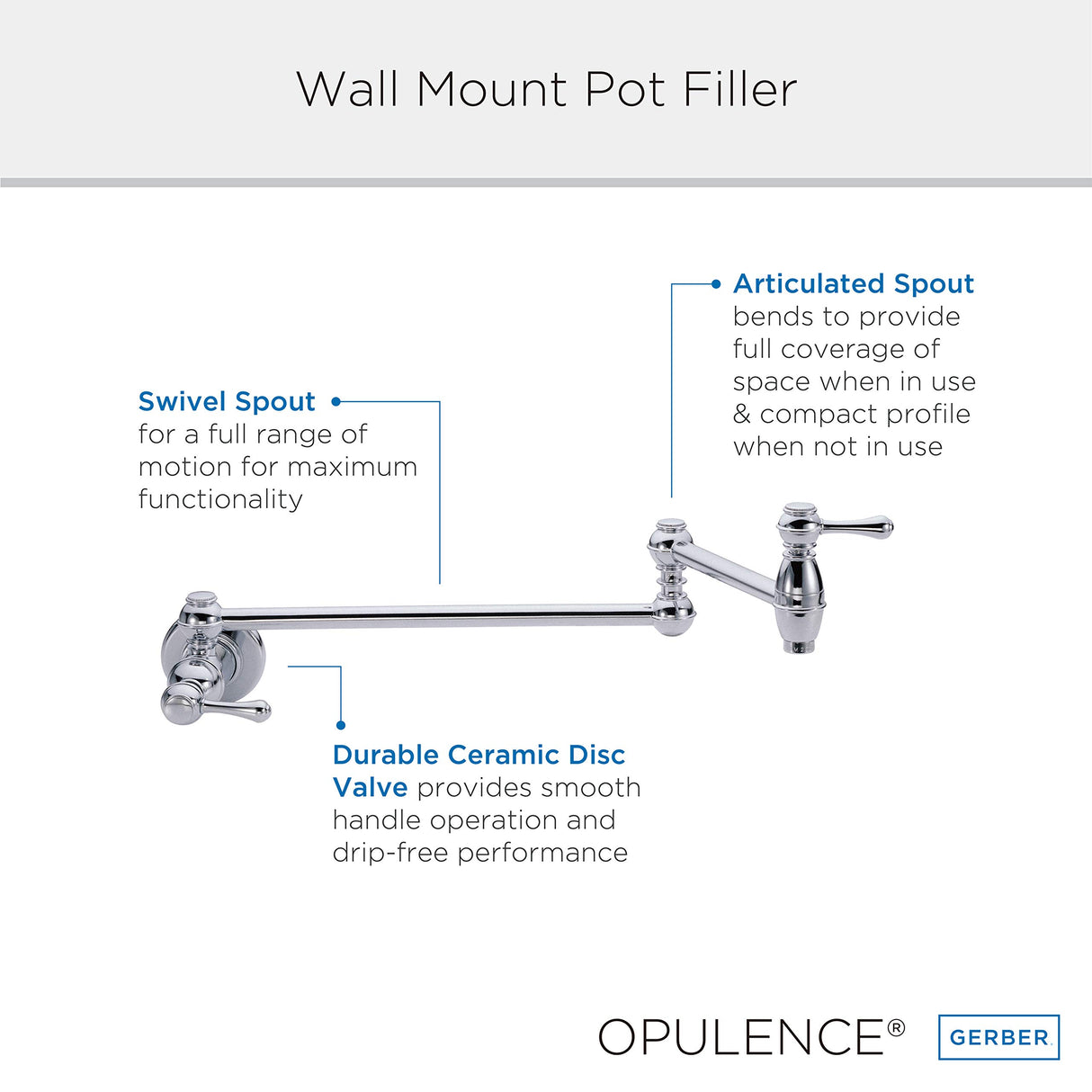 Wall Mount Pot Filler

Swivel Spout for a full range of motion for maximum functionality

Articulated Spout bends to provide full coverage of space when in use & compact profile when not in use

Durable Ceramic Disc Valve provides smooth handle operation and drip-free performance

OPULENCE®

GERBER