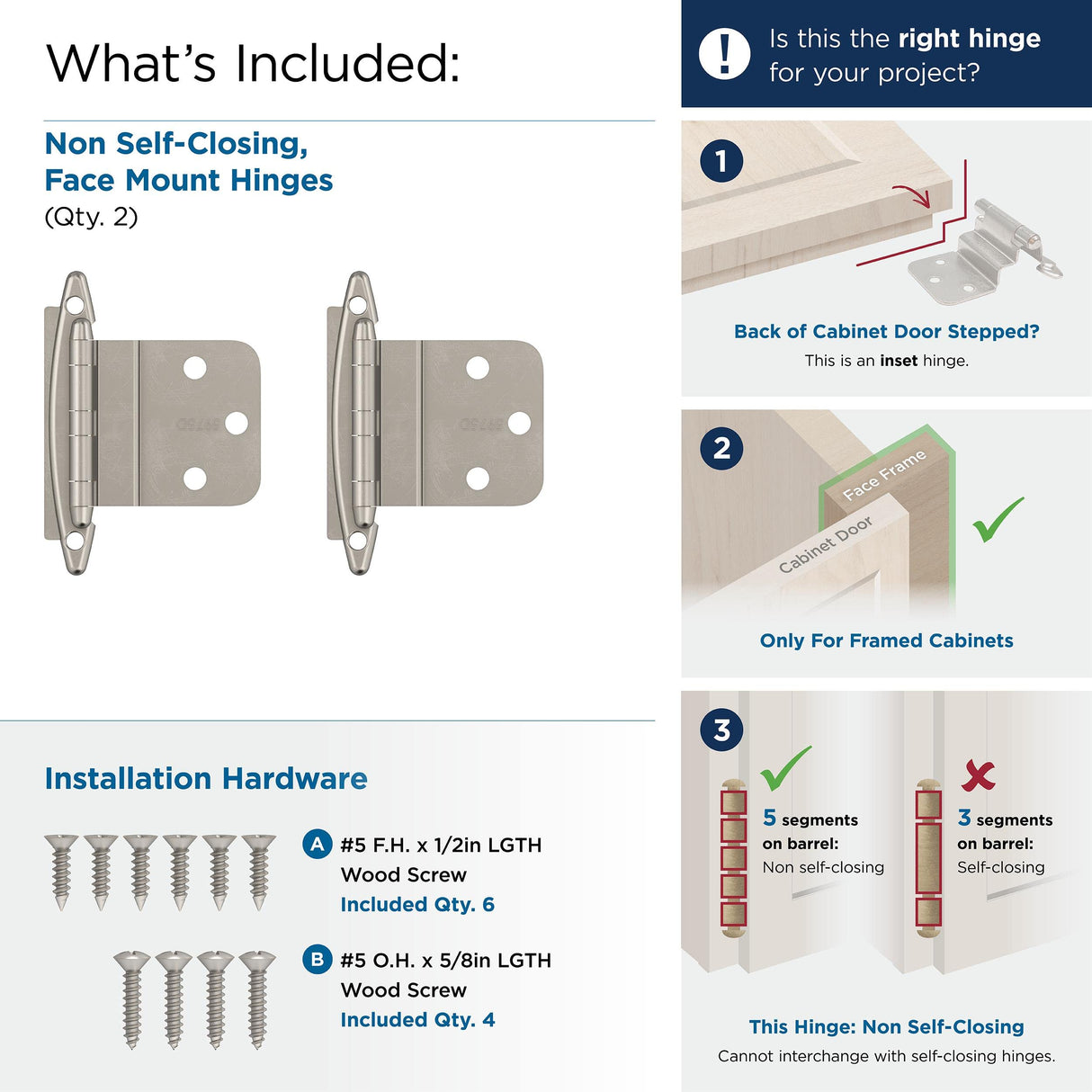 What's Included:

Non Self-Closing, Face Mount Hinges
(Qty. 2)

Installation Hardware

A #5 F.H. x 1/2in LGTH Wood Screw
Included Qty. 6

B #5 O.H. x 5/8in LGTH Wood Screw
Included Qty. 4

! Is this the right hinge for your project?

1

Back of Cabinet Door Stepped?
This is an inset hinge.

2

Face Frame
Cabinet Door

Only For Framed Cabinets

3

5 segments on barrel:
Non self-closing

3 segments on barrel:
Self-closing

This Hinge: Non Self-Closing
Cannot interchange with self-closing hinges.