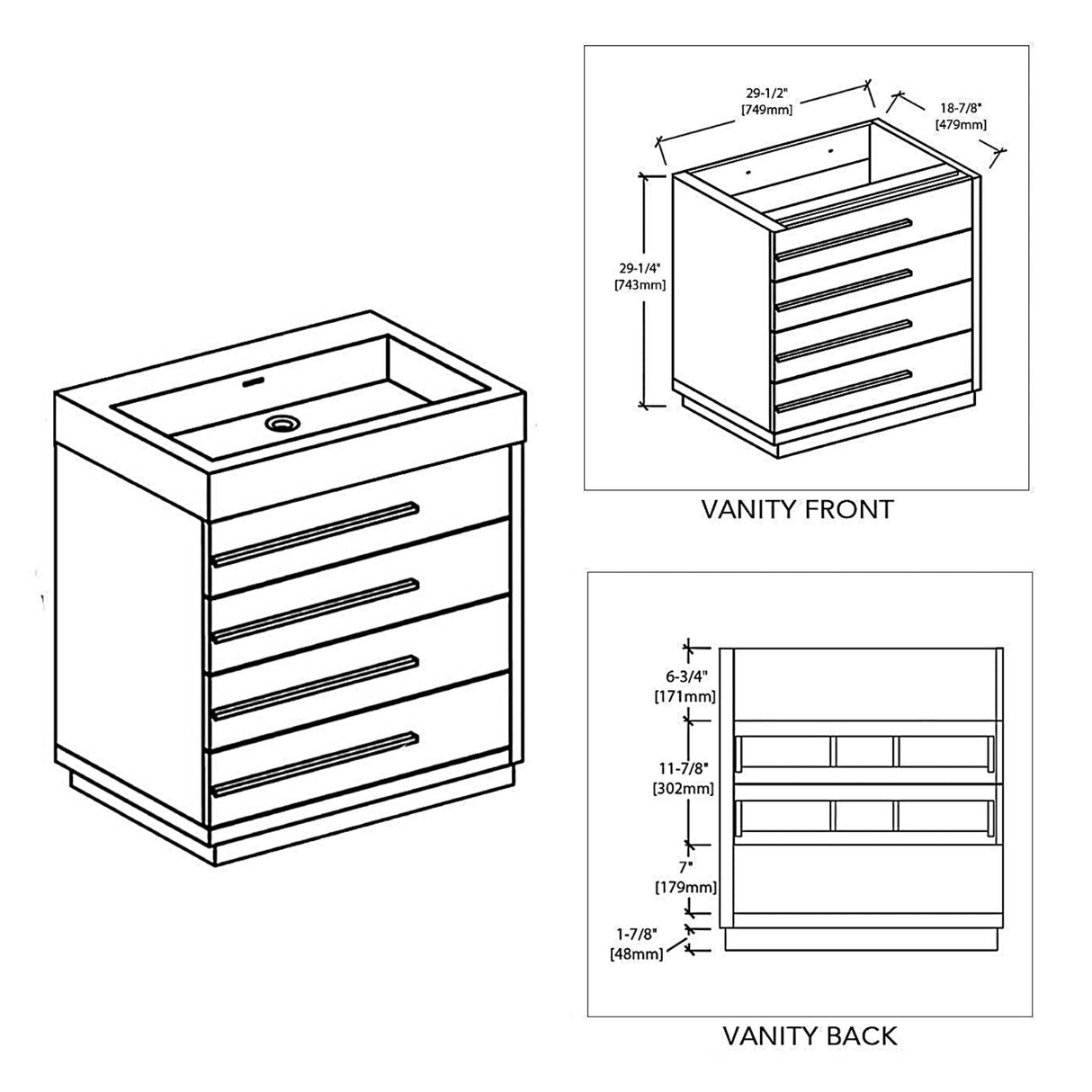 29-1/2"
[749mm]

18-7/8"
[479mm]

29-1/4"
[743mm]

VANITY FRONT

6-3/4"
[171mm]

11-7/8"
[302mm]

7"
[179mm]

1-7/8"
[48mm]

VANITY BACK