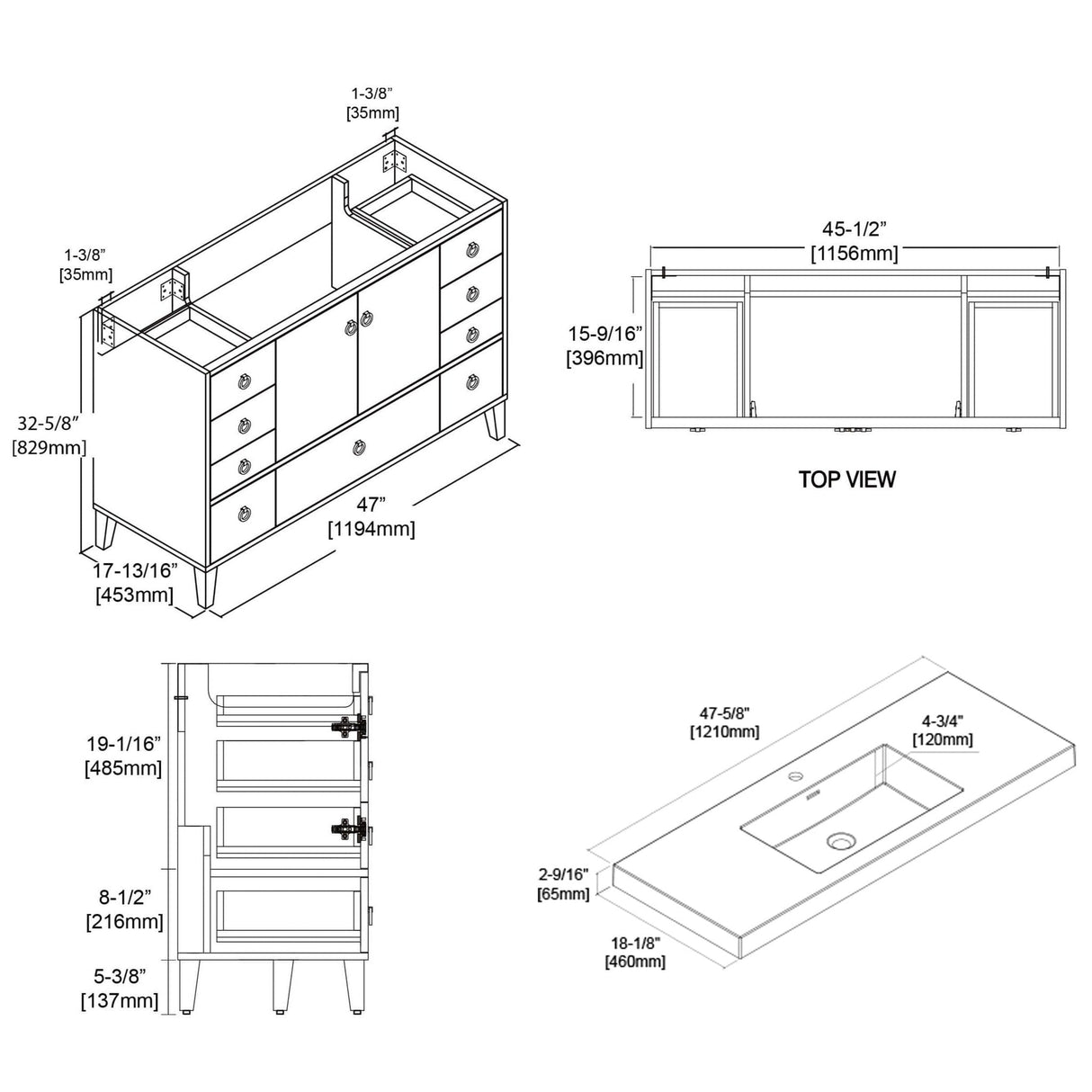 1-3/8”
[35mm]

1-3/8”
[35mm]

32-5/8”
[829mm]

47”
[1194mm]

17-13/16”
[453mm]

45-1/2”
[1156mm]

15-9/16”
[396mm]

TOP VIEW

19-1/16”
[485mm]

8-1/2”
[216mm]

5-3/8”
[137mm]

47-5/8"
[1210mm]

4-3/4"
[120mm]

2-9/16"
[65mm]

18-1/8"
[460mm]