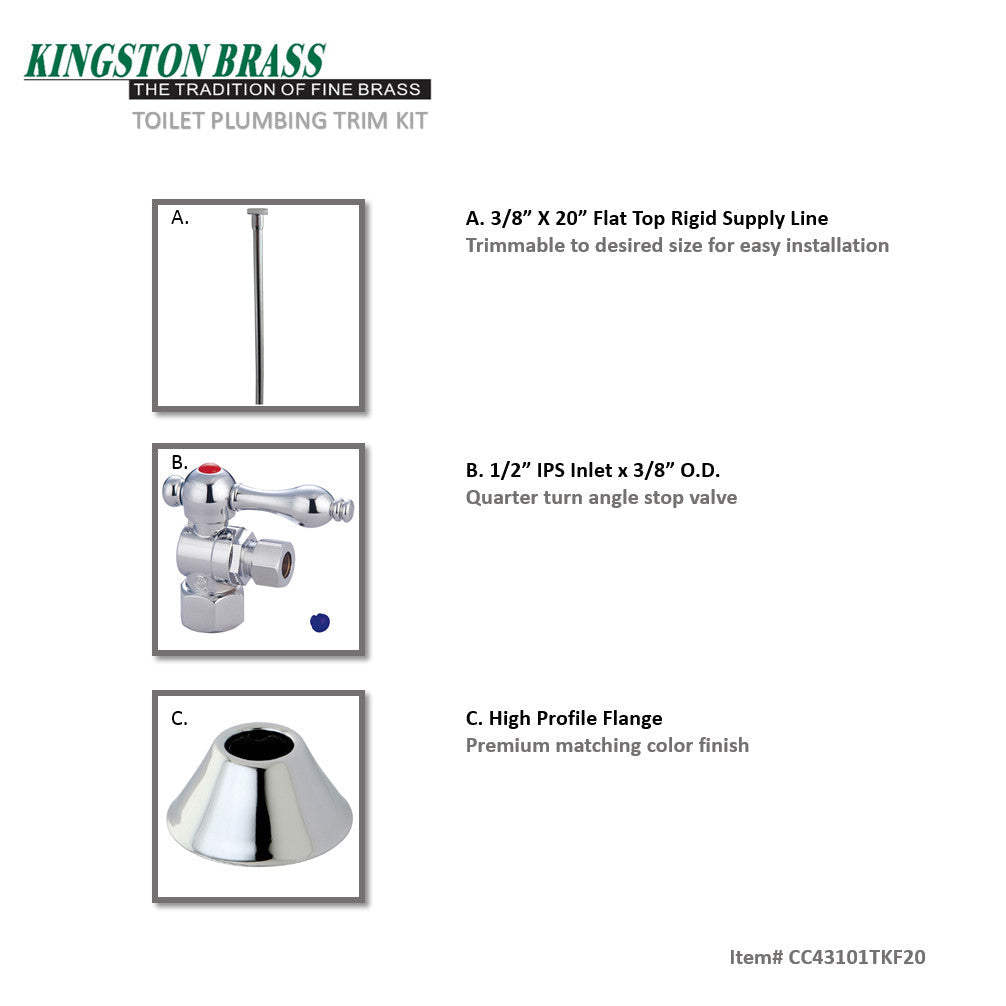 KINGSTON BRASS
THE TRADITION OF FINE BRASS
TOILET PLUMBING TRIM KIT

A.

A. 3/8” X 20” Flat Top Rigid Supply Line
Trimmable to desired size for easy installation

B.

B. 1/2” IPS Inlet x 3/8” O.D.
Quarter turn angle stop valve

C.

C. High Profile Flange
Premium matching color finish

Item# CC43101TKF20