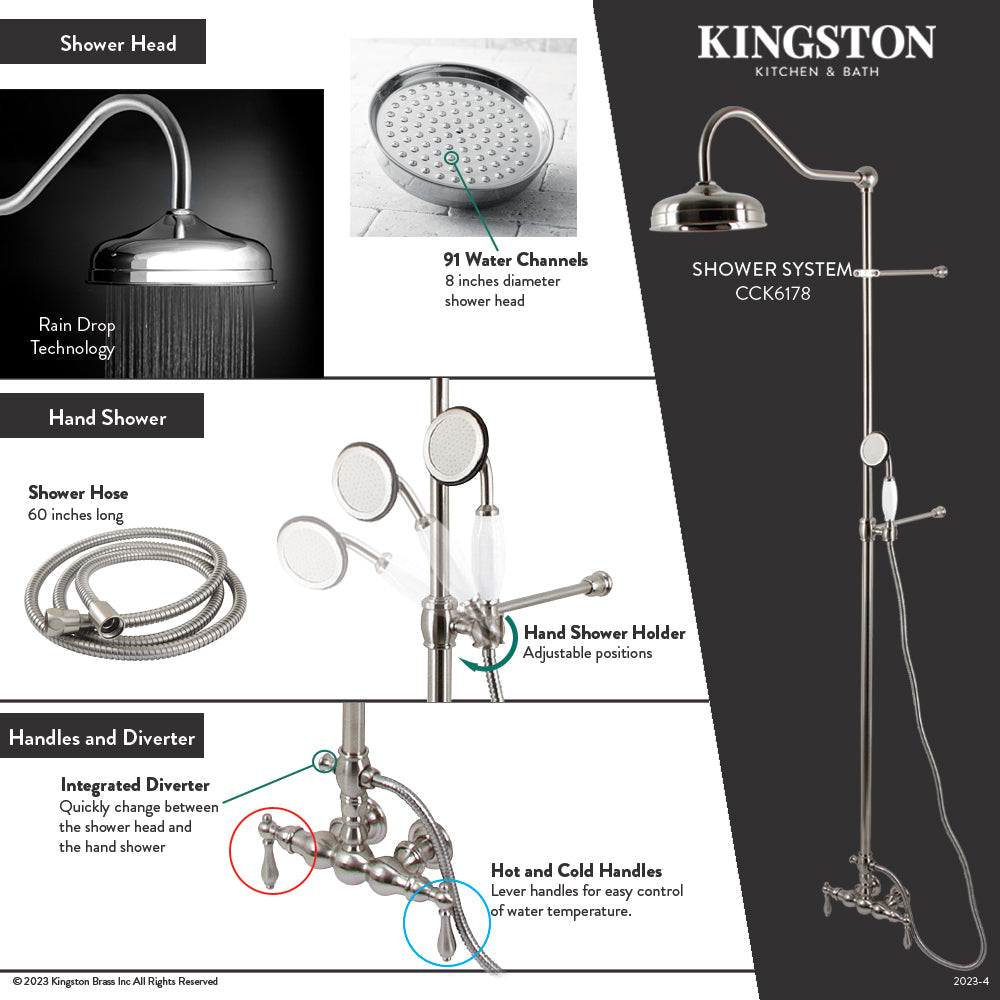 Shower Head

Rain Drop Technology

91 Water Channels
8 inches diameter shower head

KINGSTON
KITCHEN & BATH

SHOWER SYSTEM
CCK6178

Hand Shower

Shower Hose
60 inches long

Hand Shower Holder
Adjustable positions

Handles and Diverter

Integrated Diverter
Quickly change between the shower head and the hand shower

Hot and Cold Handles
Lever handles for easy control of water temperature.

© 2023 Kingston Brass Inc All Rights Reserved

2023-4