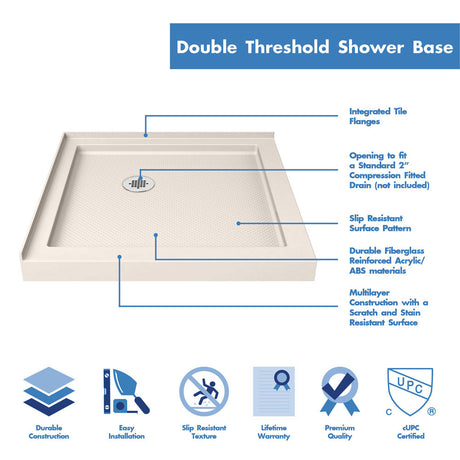 Double Threshold Shower Base

Integrated Tile Flanges

Opening to fit a Standard 2" Compression Fitted Drain (not included)

Slip Resistant Surface Pattern

Durable Fiberglass Reinforced Acrylic/ ABS materials

Multilayer Construction with a Scratch and Stain Resistant Surface

Durable Construction

Easy Installation

Slip Resistant Texture

Lifetime Warranty

Premium Quality

UPC
C ®
cUPC Certified