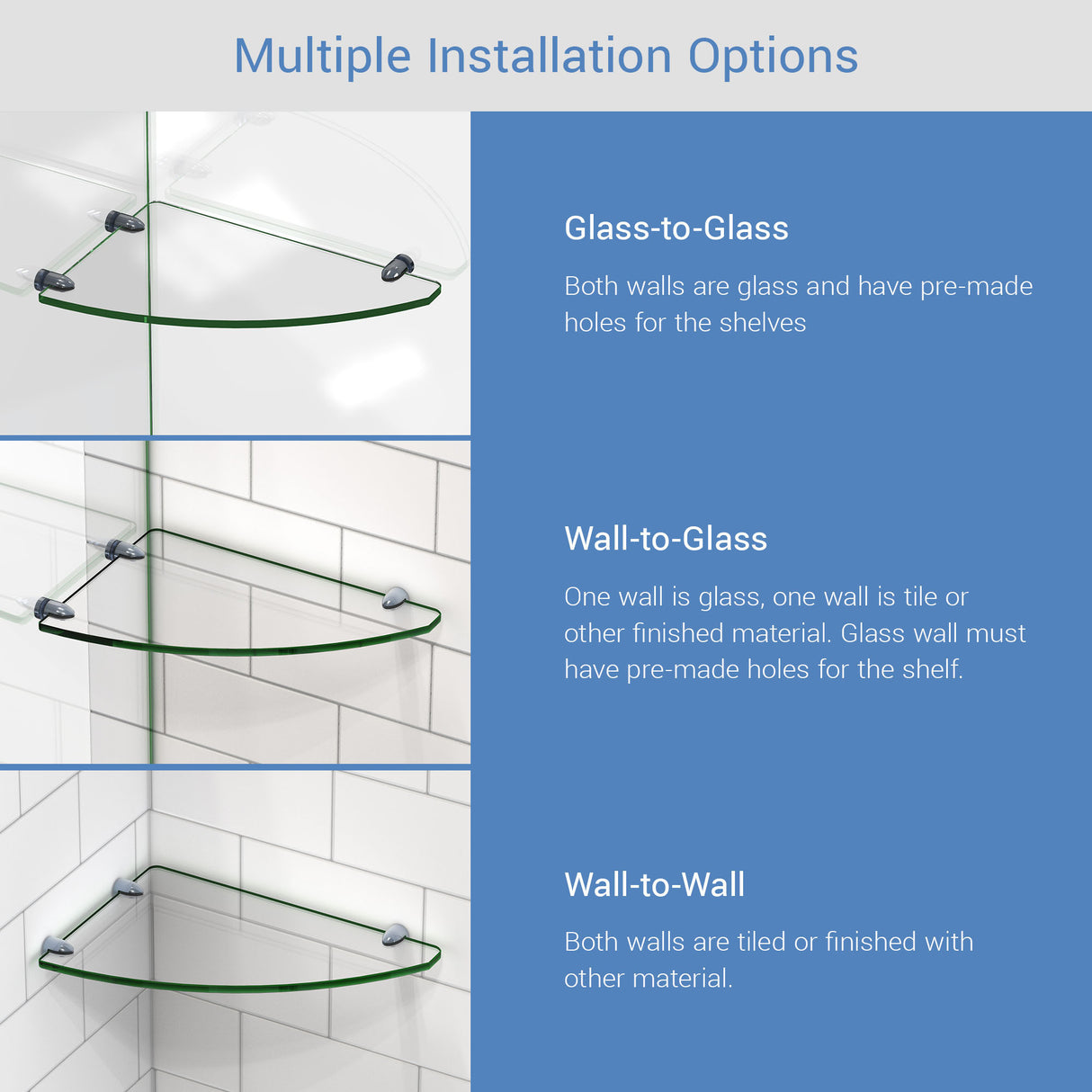 Multiple Installation Options

Glass-to-Glass

Both walls are glass and have pre-made holes for the shelves

Wall-to-Glass

One wall is glass, one wall is tile or other finished material. Glass wall must have pre-made holes for the shelf.

Wall-to-Wall

Both walls are tiled or finished with other material.