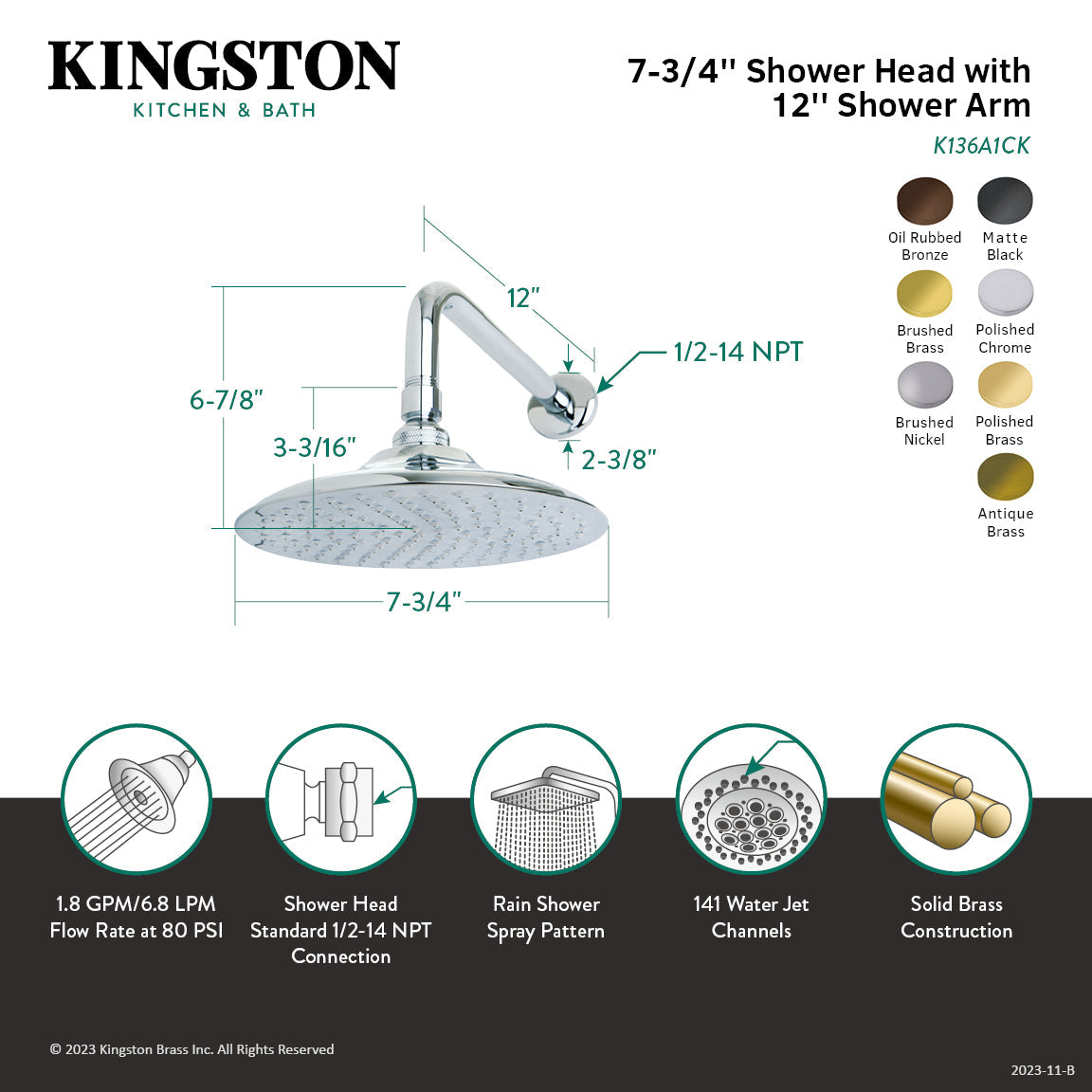 KINGSTON
KITCHEN & BATH

7-3/4'' Shower Head with 12'' Shower Arm
K136A1CK

Oil Rubbed Bronze
Matte Black
Brushed Brass
Polished Chrome
Brushed Nickel
Polished Brass
Antique Brass

12"
1/2-14 NPT
6-7/8"
3-3/16"
2-3/8"
7-3/4"

1.8 GPM/6.8 LPM Flow Rate at 80 PSI

Shower Head Standard 1/2-14 NPT Connection

Rain Shower Spray Pattern

141 Water Jet Channels

Solid Brass Construction

© 2023 Kingston Brass Inc. All Rights Reserved

2023-11-B