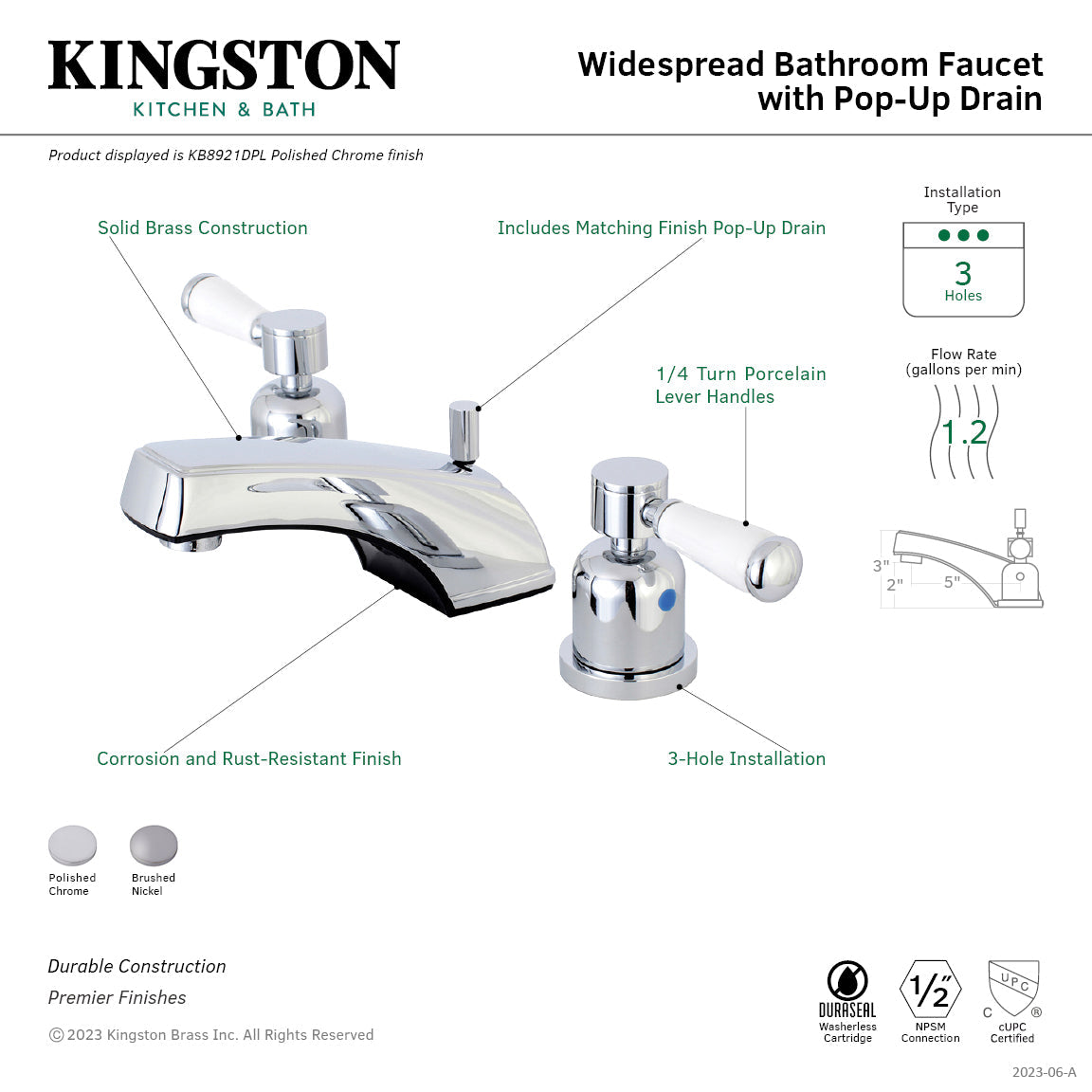 KINGSTON
KITCHEN & BATH

Widespread Bathroom Faucet with Pop-Up Drain

Product displayed is KB8921DPL Polished Chrome finish

Solid Brass Construction

Includes Matching Finish Pop-Up Drain

1/4 Turn Porcelain Lever Handles

Corrosion and Rust-Resistant Finish

3-Hole Installation

Installation Type
3
Holes

Flow Rate
(gallons per min)
1.2

3"
2"
5"

Polished Chrome
Brushed Nickel

Durable Construction
Premier Finishes

© 2023 Kingston Brass Inc. All Rights Reserved

DURASEAL
Washerless Cartridge

$\frac{1}{2}$"
NPSM Connection

UPC
C ®
cUPC Certified

2023-06-A