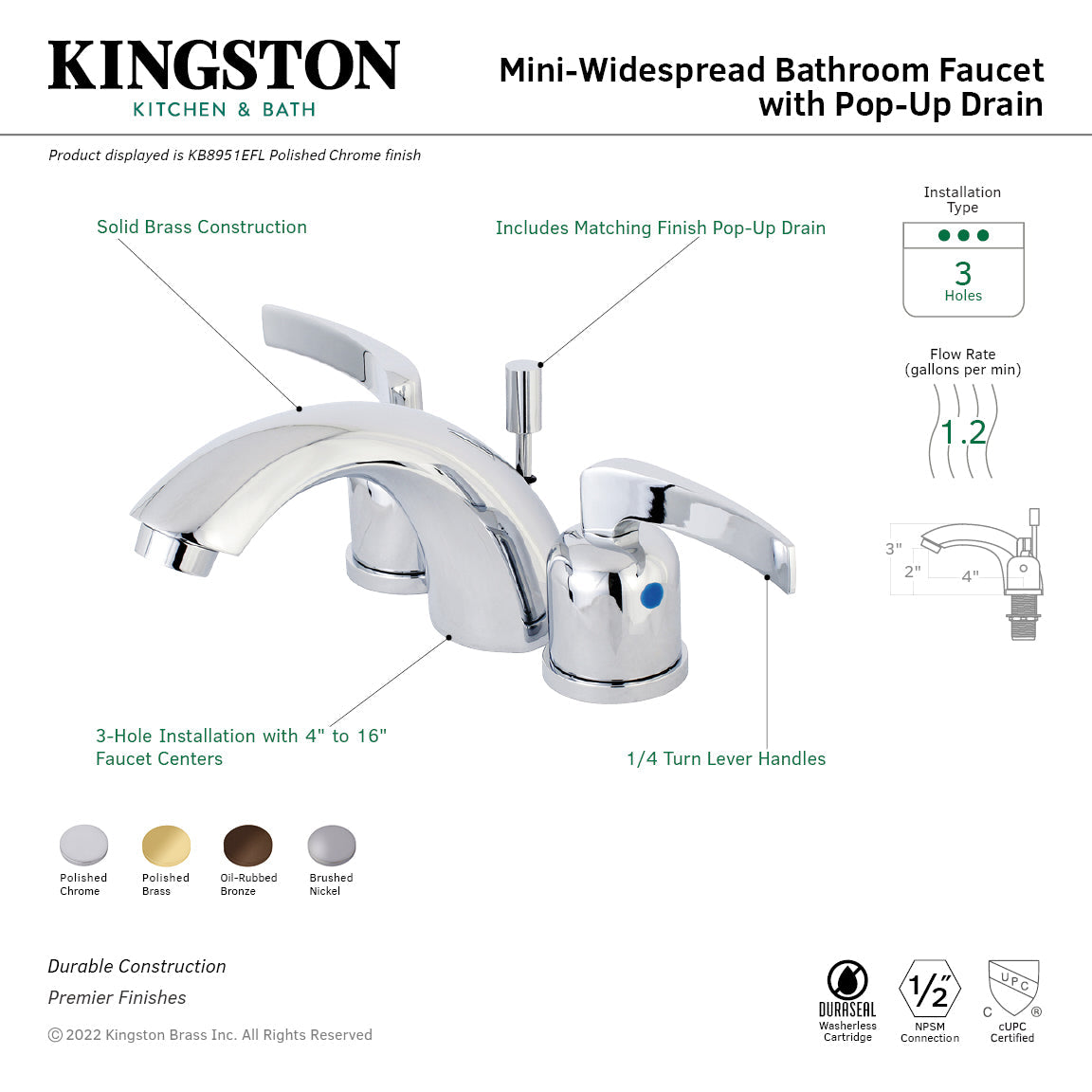 KINGSTON
KITCHEN & BATH

Mini-Widespread Bathroom Faucet with Pop-Up Drain

Product displayed is KB8951EFL Polished Chrome finish

Solid Brass Construction

Includes Matching Finish Pop-Up Drain

Installation Type

3
Holes

Flow Rate
(gallons per min)

1.2

3"
2"
4"

3-Hole Installation with 4" to 16" Faucet Centers

1/4 Turn Lever Handles

Polished Chrome

Polished Brass

Oil-Rubbed Bronze

Brushed Nickel

Durable Construction

Premier Finishes

© 2022 Kingston Brass Inc. All Rights Reserved

DURASEAL
Washerless Cartridge

$\frac{1}{2}$"
NPSM Connection

UPC
C ®
cUPC Certified