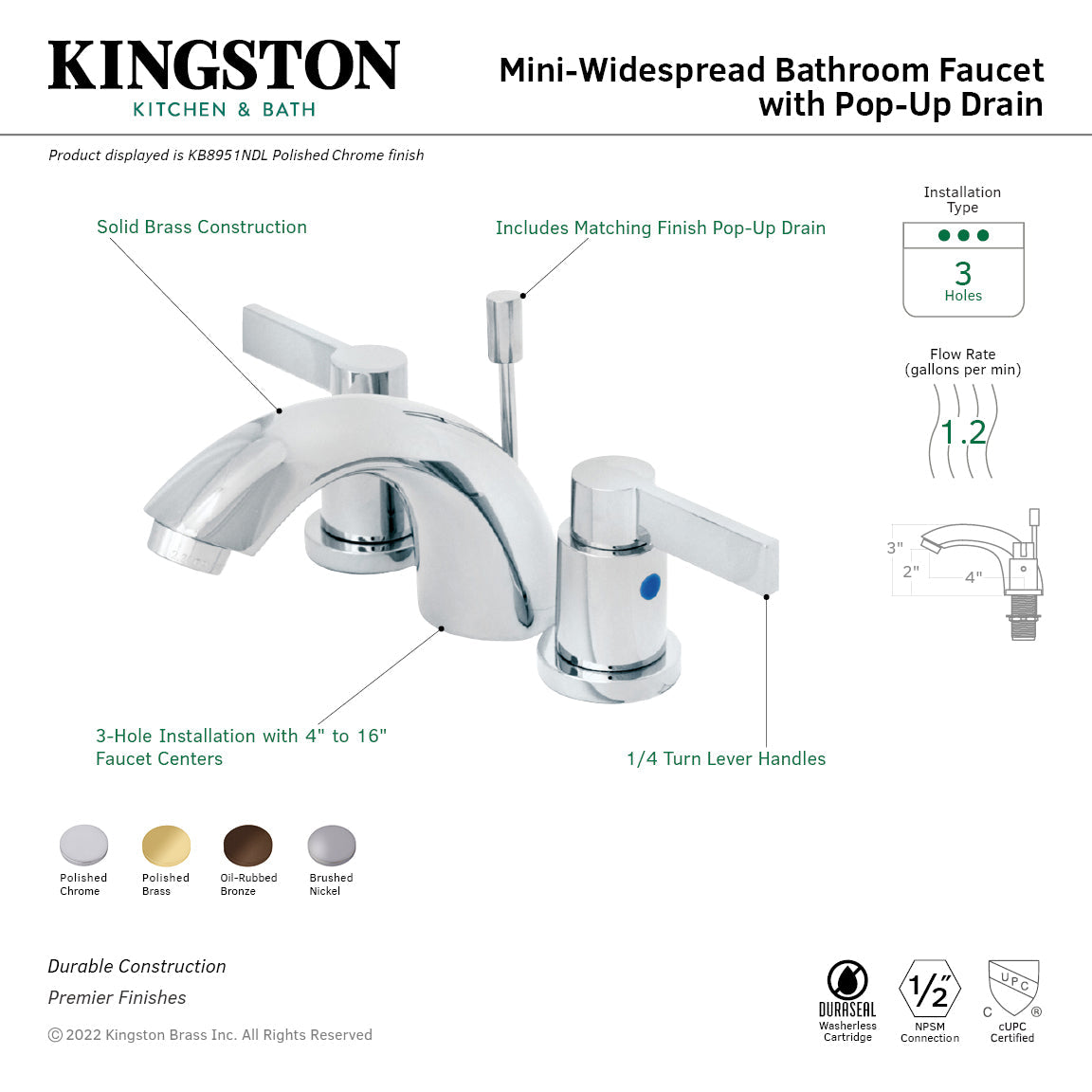 KINGSTON
KITCHEN & BATH

Mini-Widespread Bathroom Faucet with Pop-Up Drain

Product displayed is KB8951NDL Polished Chrome finish

Solid Brass Construction

Includes Matching Finish Pop-Up Drain

Installation Type

3
Holes

Flow Rate (gallons per min)

1.2

3"
2"
4"

3-Hole Installation with 4" to 16" Faucet Centers

1/4 Turn Lever Handles

Polished Chrome

Polished Brass

Oil-Rubbed Bronze

Brushed Nickel

Durable Construction

Premier Finishes

© 2022 Kingston Brass Inc. All Rights Reserved

DURASEAL
Washerless Cartridge

$\frac{1}{2}$"
NPSM Connection

UPC
C ®
cUPC Certified