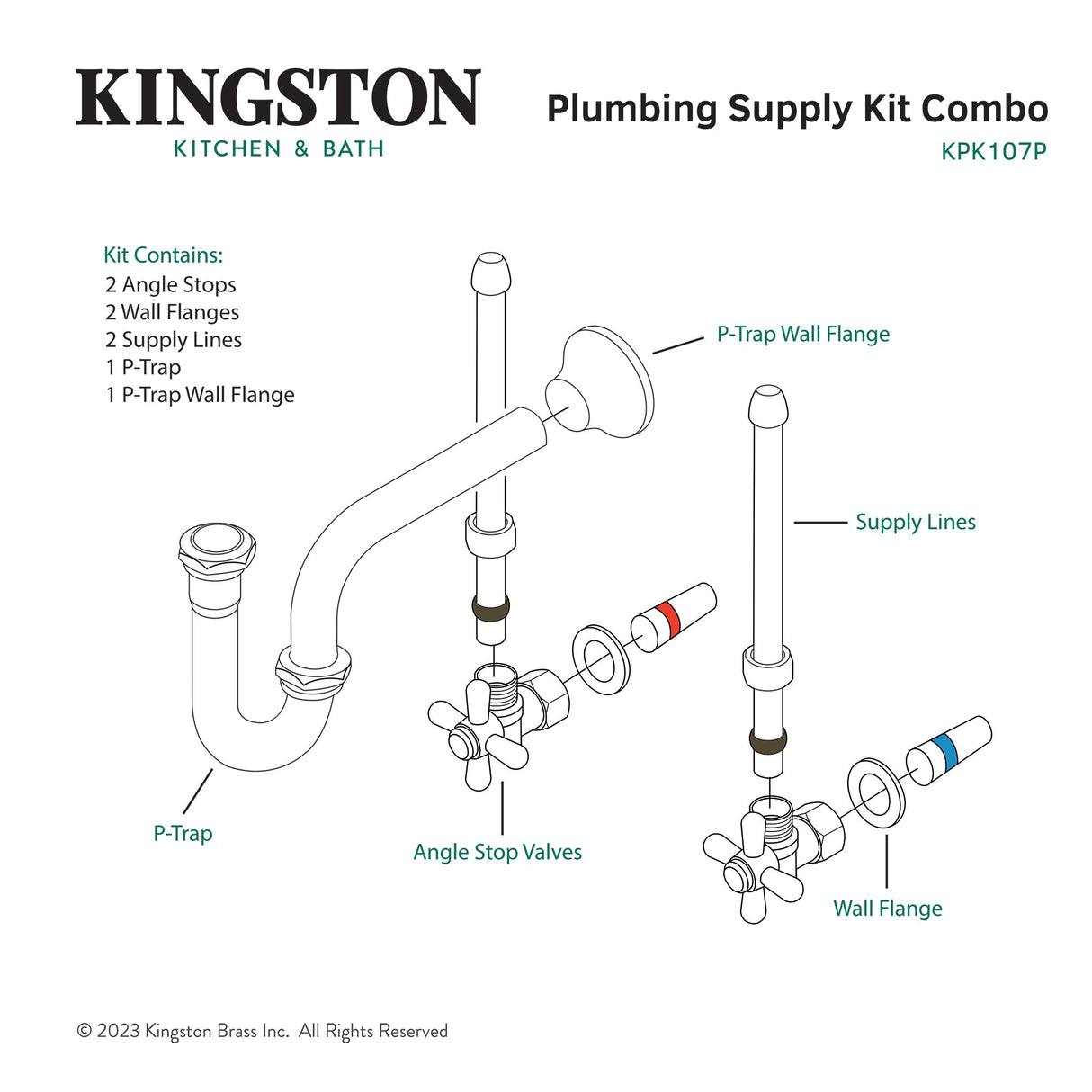 KINGSTON
KITCHEN & BATH

Plumbing Supply Kit Combo
KPK107P

Kit Contains:
2 Angle Stops
2 Wall Flanges
2 Supply Lines
1 P-Trap
1 P-Trap Wall Flange

P-Trap Wall Flange

Supply Lines

P-Trap

Angle Stop Valves

Wall Flange

© 2023 Kingston Brass Inc. All Rights Reserved