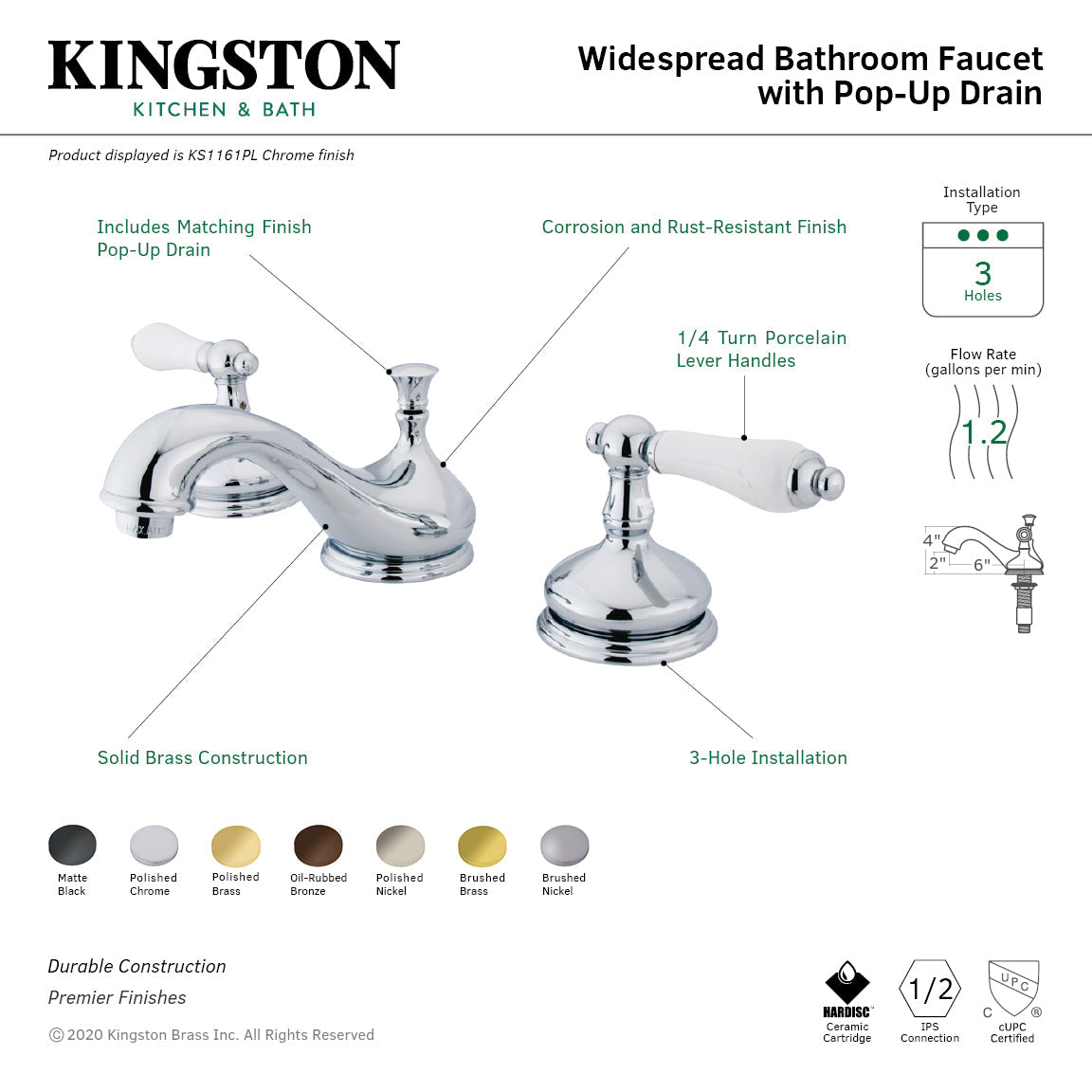 KINGSTON
KITCHEN & BATH

Widespread Bathroom Faucet with Pop-Up Drain

Product displayed is KS1161PL Chrome finish

Includes Matching Finish Pop-Up Drain

Corrosion and Rust-Resistant Finish

1/4 Turn Porcelain Lever Handles

Solid Brass Construction

3-Hole Installation

Installation Type
3
Holes

Flow Rate (gallons per min)
1.2

4"
2"
6"

Matte Black
Polished Chrome
Polished Brass
Oil-Rubbed Bronze
Polished Nickel
Brushed Brass
Brushed Nickel

Durable Construction
Premier Finishes

© 2020 Kingston Brass Inc. All Rights Reserved

HARDISC
Ceramic Cartridge

1/2
IPS Connection

UPC
C ®
cUPC Certified