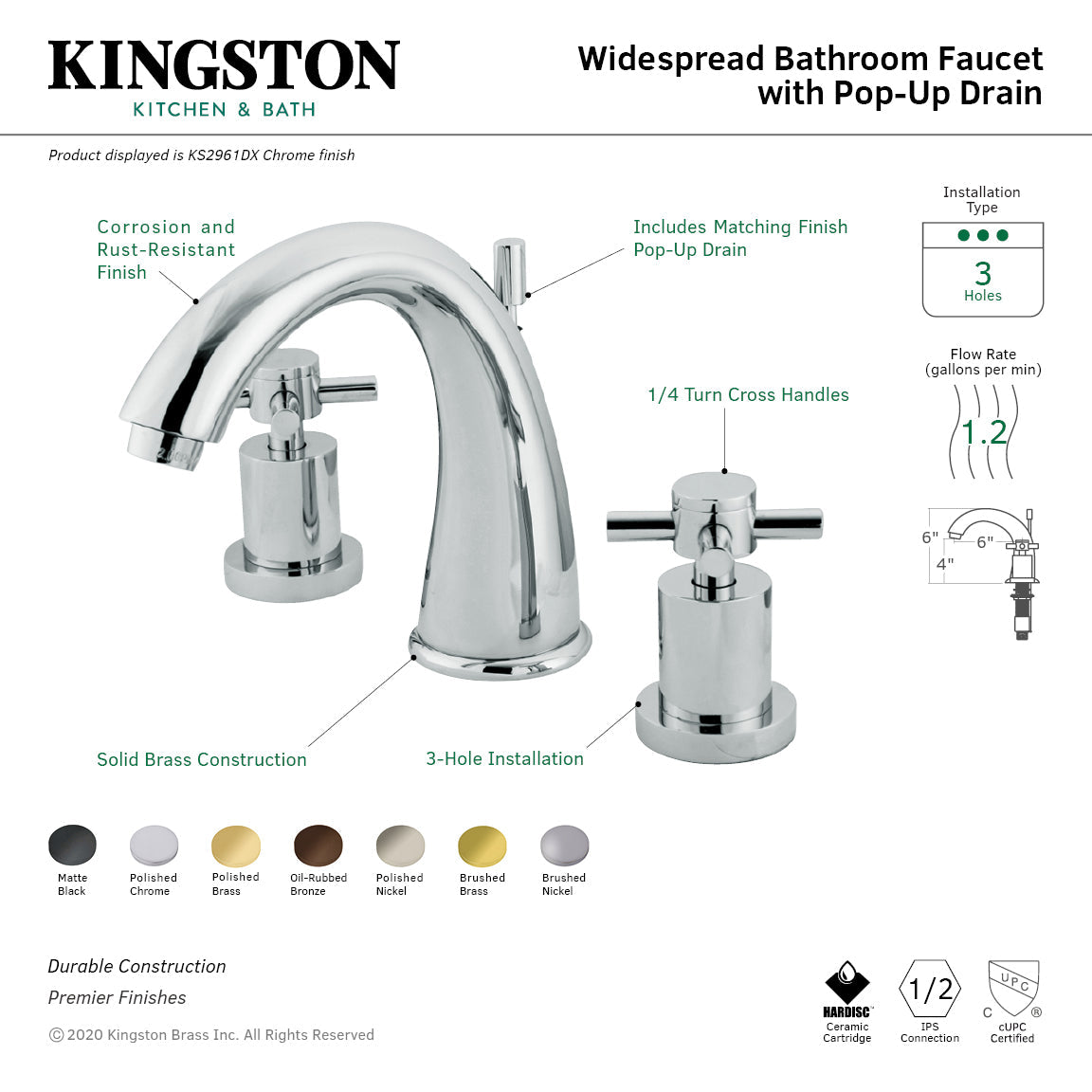 KINGSTON
KITCHEN & BATH

Widespread Bathroom Faucet with Pop-Up Drain

Product displayed is KS2961DX Chrome finish

Corrosion and Rust-Resistant Finish

Includes Matching Finish Pop-Up Drain

1/4 Turn Cross Handles

Solid Brass Construction

3-Hole Installation

Installation Type
3
Holes

Flow Rate
(gallons per min)
1.2

6"
6"
4"

Matte Black
Polished Chrome
Polished Brass
Oil-Rubbed Bronze
Polished Nickel
Brushed Brass
Brushed Nickel

Durable Construction
Premier Finishes
© 2020 Kingston Brass Inc. All Rights Reserved

HARDISC
Ceramic Cartridge

1/2
IPS Connection

UPC
C ®
cUPC Certified