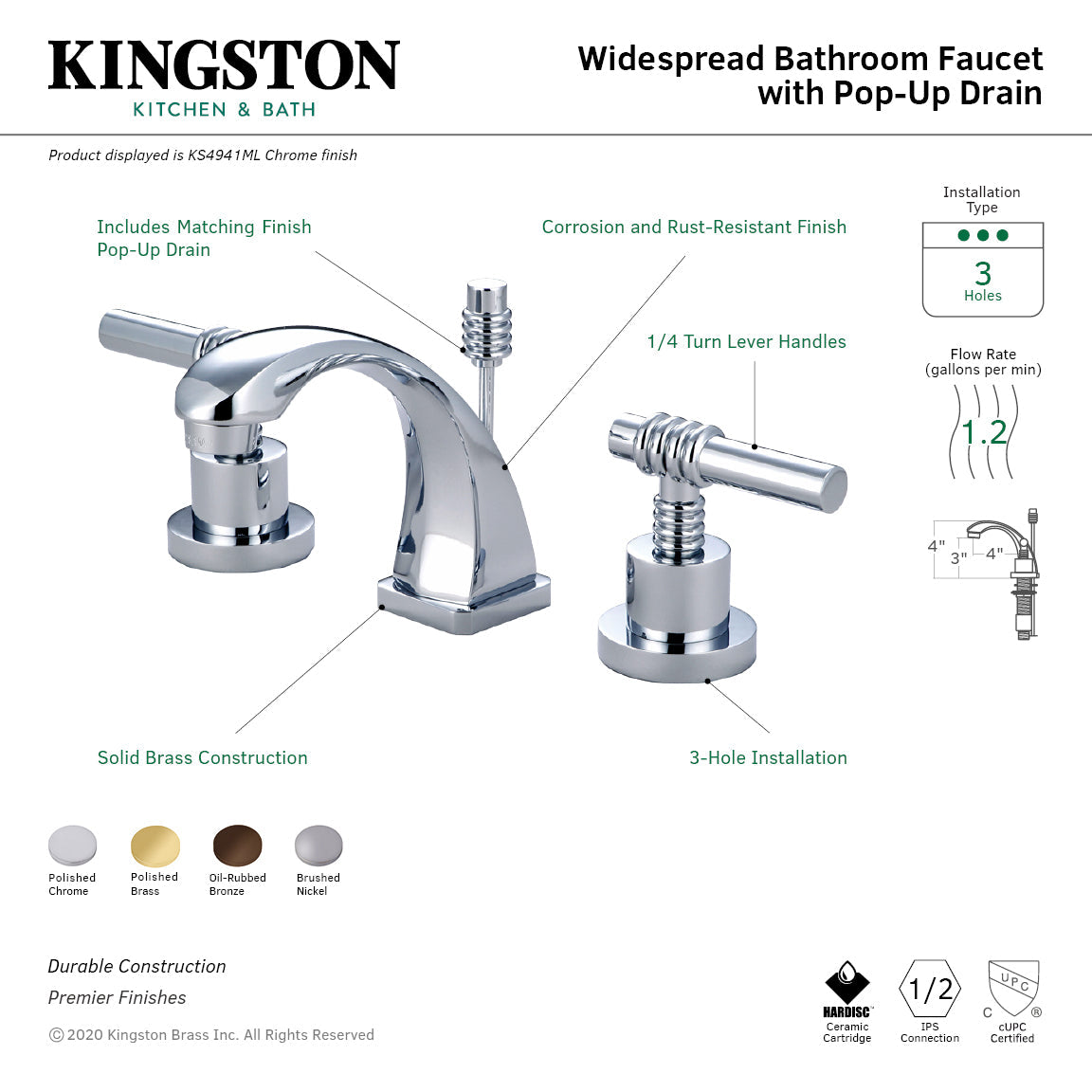 KINGSTON
KITCHEN & BATH

Widespread Bathroom Faucet with Pop-Up Drain

Product displayed is KS4941ML Chrome finish

Includes Matching Finish Pop-Up Drain

Corrosion and Rust-Resistant Finish

1/4 Turn Lever Handles

Solid Brass Construction

3-Hole Installation

Installation Type
3
Holes

Flow Rate
(gallons per min)
1.2

4"
3"
4"

Polished Chrome
Polished Brass
Oil-Rubbed Bronze
Brushed Nickel

Durable Construction
Premier Finishes

© 2020 Kingston Brass Inc. All Rights Reserved

HARDISC
Ceramic Cartridge

1/2
IPS Connection

UPC
C ®
cUPC Certified