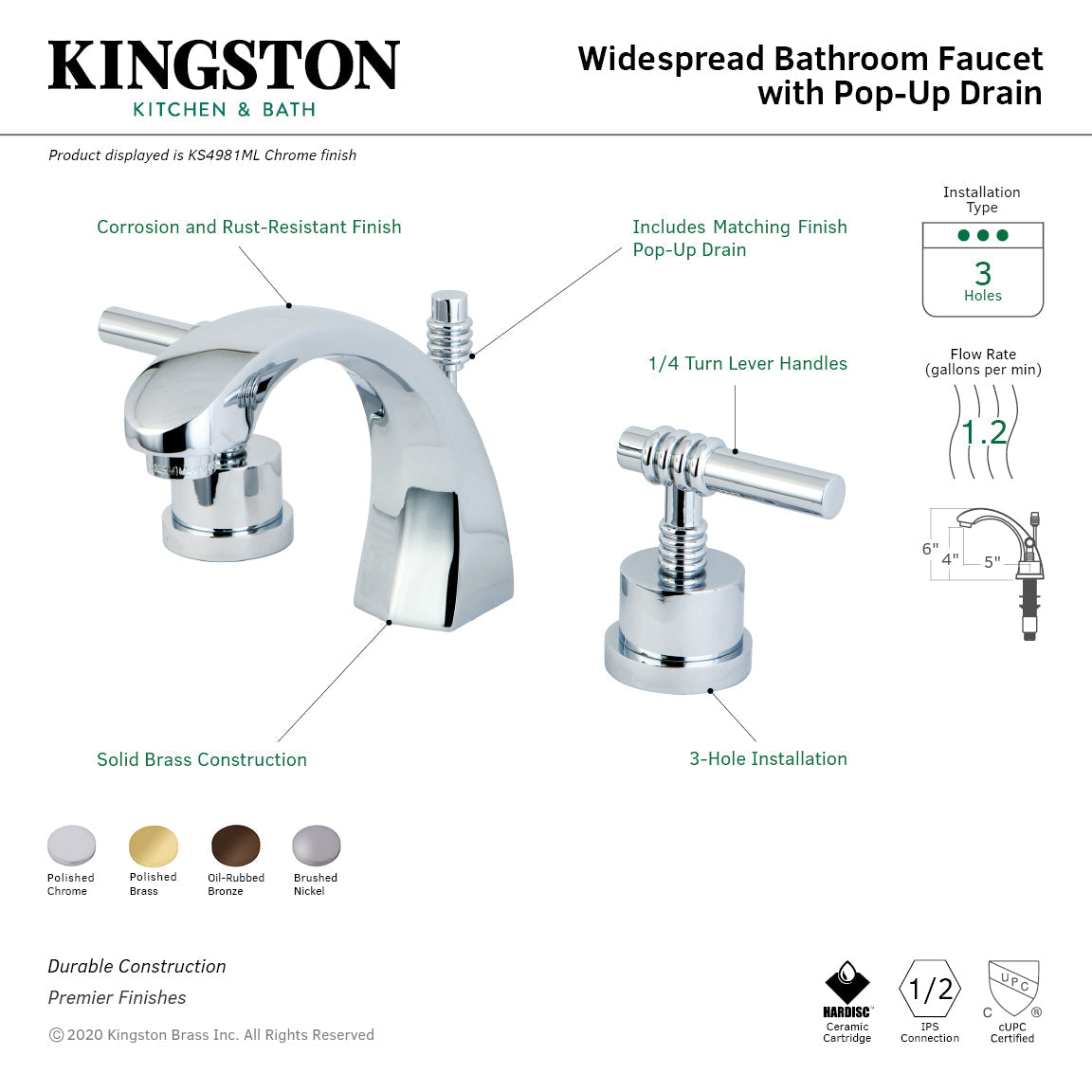 KINGSTON
KITCHEN & BATH

Widespread Bathroom Faucet with Pop-Up Drain

Product displayed is KS4981ML Chrome finish

Corrosion and Rust-Resistant Finish

Includes Matching Finish Pop-Up Drain

1/4 Turn Lever Handles

Solid Brass Construction

3-Hole Installation

Installation Type
3
Holes

Flow Rate
(gallons per min)
1.2

6"
4"
5"

Polished Chrome
Polished Brass
Oil-Rubbed Bronze
Brushed Nickel

Durable Construction
Premier Finishes

© 2020 Kingston Brass Inc. All Rights Reserved

HARDISC
Ceramic Cartridge

1/2
IPS Connection

UPC
C ®
cUPC Certified