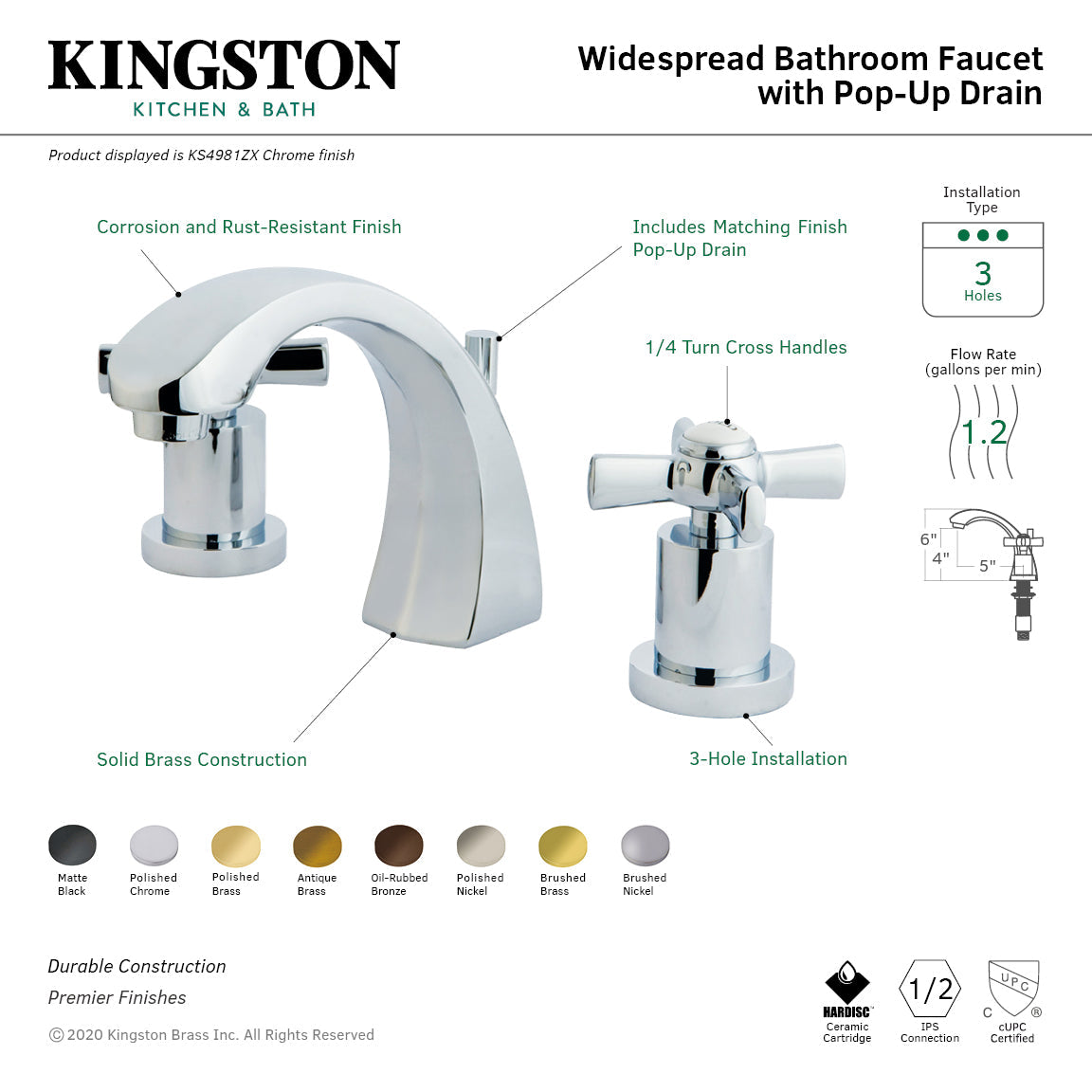 KINGSTON
KITCHEN & BATH

Widespread Bathroom Faucet with Pop-Up Drain

Product displayed is KS4981ZX Chrome finish

Corrosion and Rust-Resistant Finish

Includes Matching Finish Pop-Up Drain

1/4 Turn Cross Handles

Solid Brass Construction

3-Hole Installation

Installation Type
3
Holes

Flow Rate
(gallons per min)
1.2

6"
4"
5"

Matte Black
Polished Chrome
Polished Brass
Antique Brass
Oil-Rubbed Bronze
Polished Nickel
Brushed Brass
Brushed Nickel

Durable Construction
Premier Finishes
© 2020 Kingston Brass Inc. All Rights Reserved

HARDISC
Ceramic Cartridge

1/2
IPS Connection

UPC
C ®
cUPC Certified