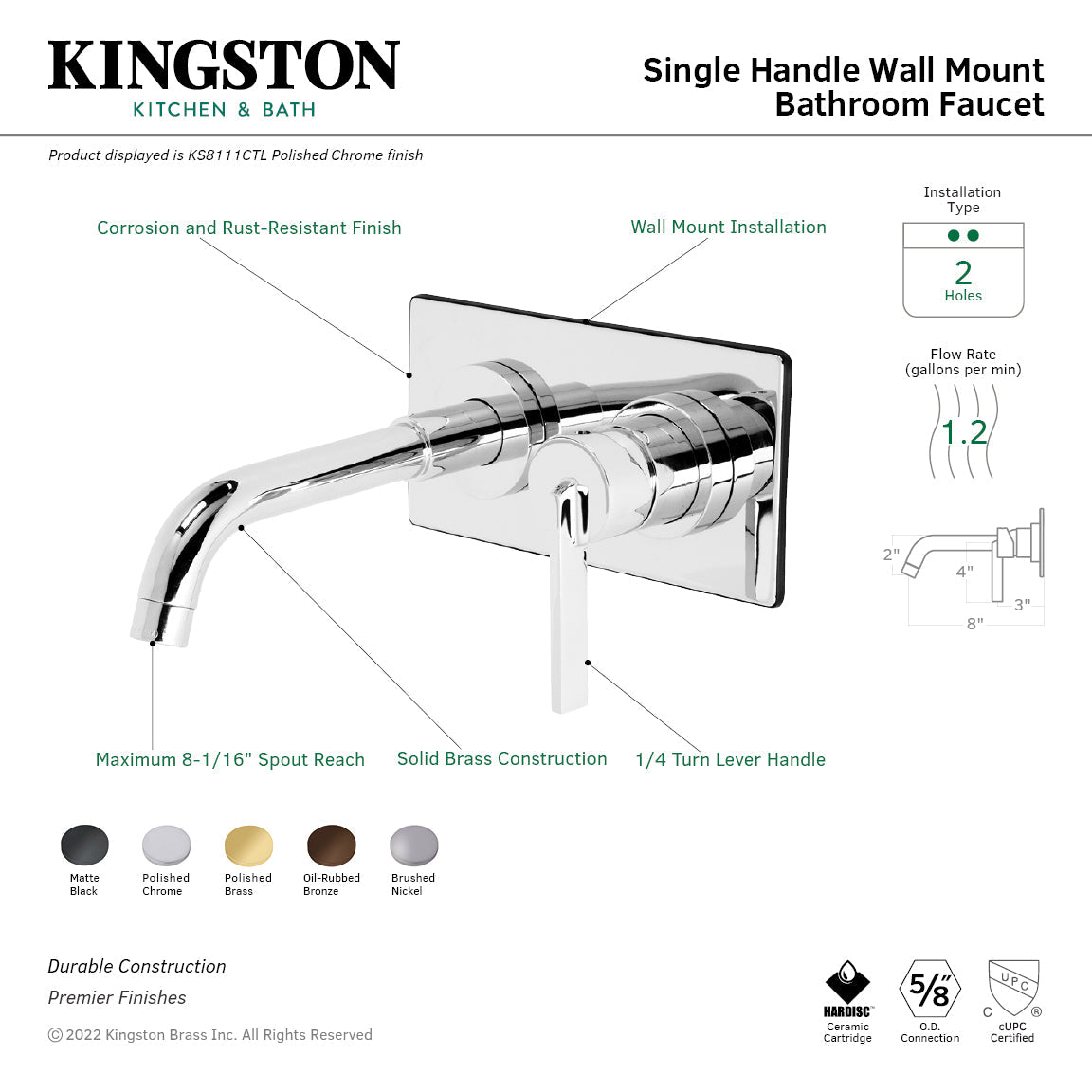 KINGSTON
KITCHEN & BATH

Single Handle Wall Mount Bathroom Faucet

Product displayed is KS8111CTL Polished Chrome finish

Corrosion and Rust-Resistant Finish

Wall Mount Installation

Installation Type

2
Holes

Flow Rate
(gallons per min)

1.2

2"
4"
3"
8"

Maximum 8-1/16" Spout Reach

Solid Brass Construction

1/4 Turn Lever Handle

Matte Black

Polished Chrome

Polished Brass

Oil-Rubbed Bronze

Brushed Nickel

Durable Construction

Premier Finishes

© 2022 Kingston Brass Inc. All Rights Reserved

HARDISC™
Ceramic Cartridge

5/8"
O.D. Connection

UPC
C ®
cUPC Certified