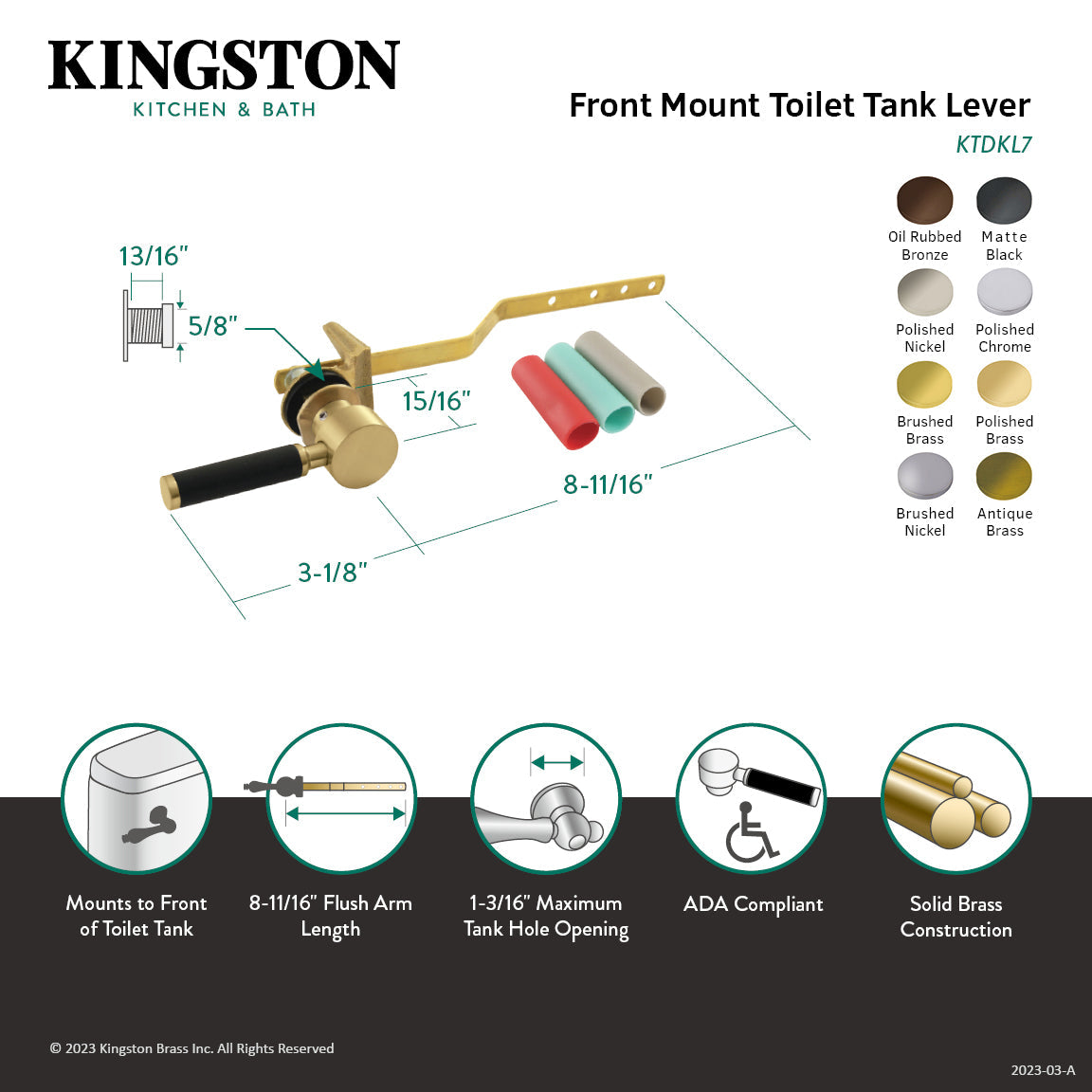 KINGSTON
KITCHEN & BATH

Front Mount Toilet Tank Lever
KTDKL7

Oil Rubbed Bronze
Matte Black
Polished Nickel
Polished Chrome
Brushed Brass
Polished Brass
Brushed Nickel
Antique Brass

13/16"
5/8"
15/16"
8-11/16"
3-1/8"

Mounts to Front of Toilet Tank
8-11/16" Flush Arm Length
1-3/16" Maximum Tank Hole Opening
ADA Compliant
Solid Brass Construction

© 2023 Kingston Brass Inc. All Rights Reserved
2023-03-A