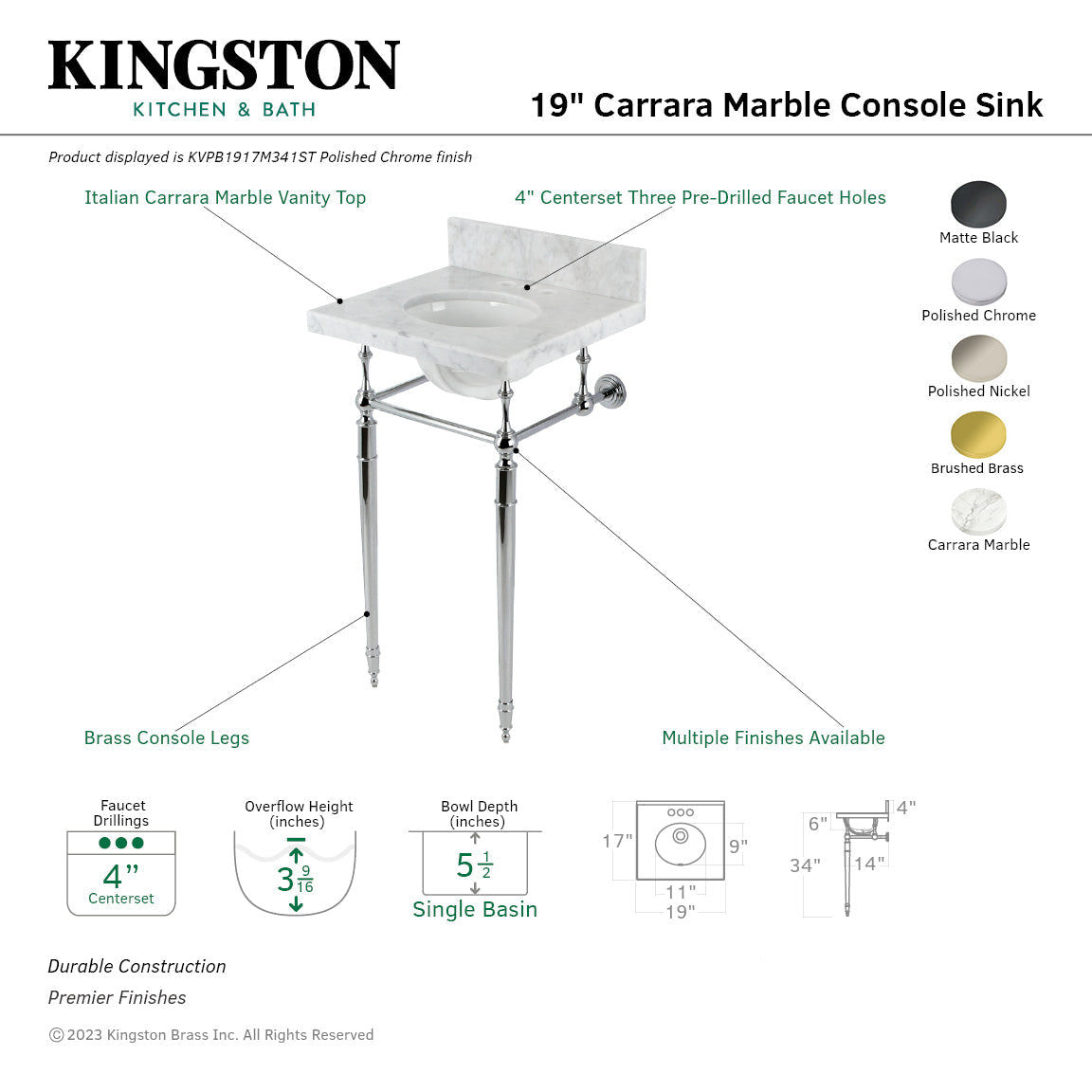 KINGSTON
KITCHEN & BATH

19" Carrara Marble Console Sink

Product displayed is KVPB1917M341ST Polished Chrome finish

Italian Carrara Marble Vanity Top

4" Centerset Three Pre-Drilled Faucet Holes

Matte Black

Polished Chrome

Polished Nickel

Brushed Brass

Carrara Marble

Brass Console Legs

Multiple Finishes Available

Faucet Drillings
4"
Centerset

Overflow Height (inches)
$3\frac{9}{16}$

Bowl Depth (inches)
$5\frac{1}{2}$
Single Basin

17"
9"
11"
19"

4"
6"
34"
14"

Durable Construction

Premier Finishes

©2023 Kingston Brass Inc. All Rights Reserved