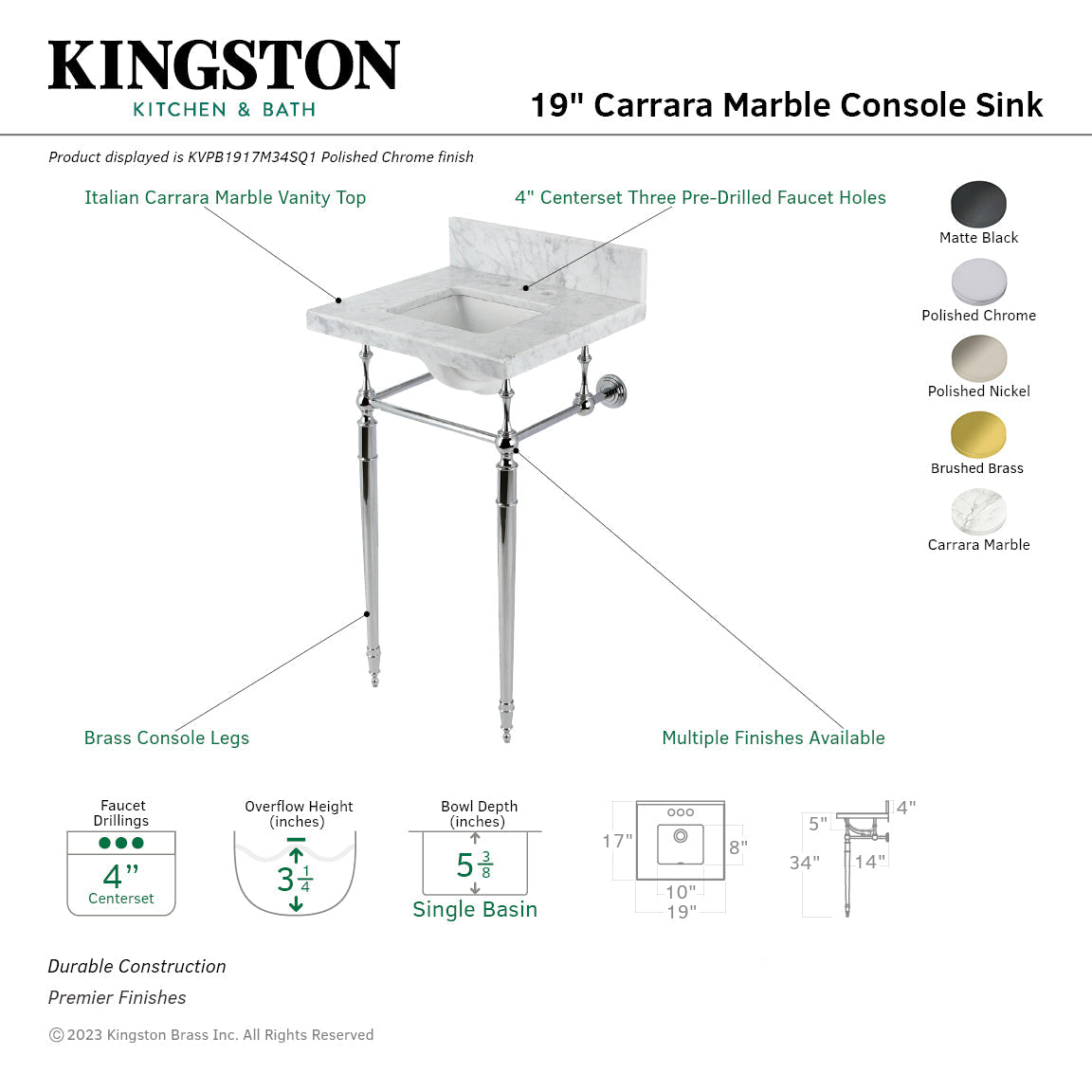 KINGSTON
KITCHEN & BATH

19" Carrara Marble Console Sink

Product displayed is KVPB1917M34SQ1 Polished Chrome finish

Italian Carrara Marble Vanity Top

4" Centerset Three Pre-Drilled Faucet Holes

Matte Black
Polished Chrome
Polished Nickel
Brushed Brass
Carrara Marble

Brass Console Legs

Multiple Finishes Available

Faucet Drillings
4"
Centerset

Overflow Height (inches)
$3\frac{1}{4}$

Bowl Depth (inches)
$5\frac{3}{8}$
Single Basin

17"
8"
10"
19"

4"
5"
34"
14"

Durable Construction
Premier Finishes

©2023 Kingston Brass Inc. All Rights Reserved