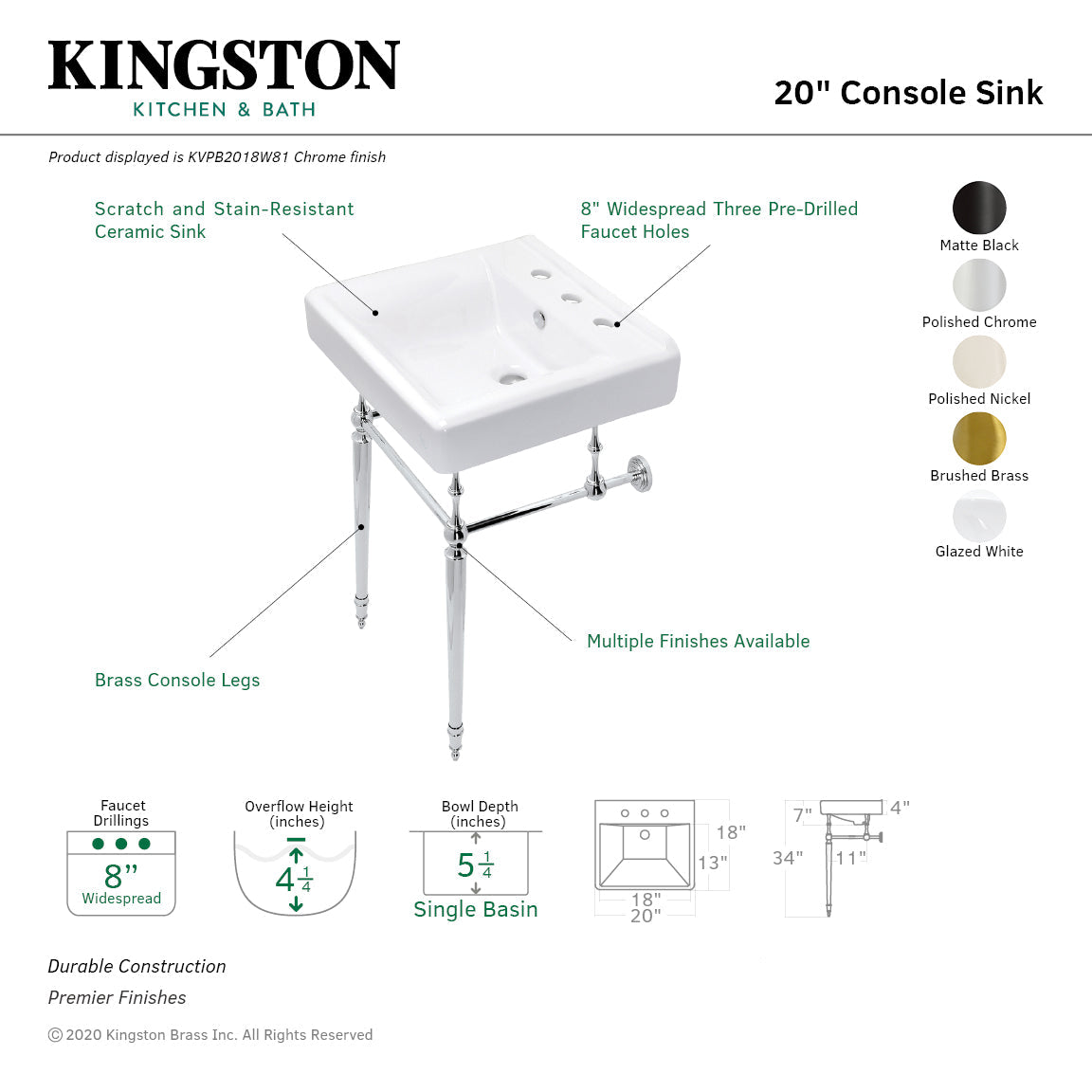 KINGSTON
KITCHEN & BATH

20" Console Sink

Product displayed is KVPB2018W81 Chrome finish

Scratch and Stain-Resistant Ceramic Sink

8" Widespread Three Pre-Drilled Faucet Holes

Matte Black
Polished Chrome
Polished Nickel
Brushed Brass
Glazed White

Multiple Finishes Available

Brass Console Legs

Faucet Drillings
8"
Widespread

Overflow Height (inches)
$4\frac{1}{4}$

Bowl Depth (inches)
$5\frac{1}{4}$
Single Basin

18"
13"
18"
20"

7"
4"
34"
11"

Durable Construction
Premier Finishes

© 2020 Kingston Brass Inc. All Rights Reserved