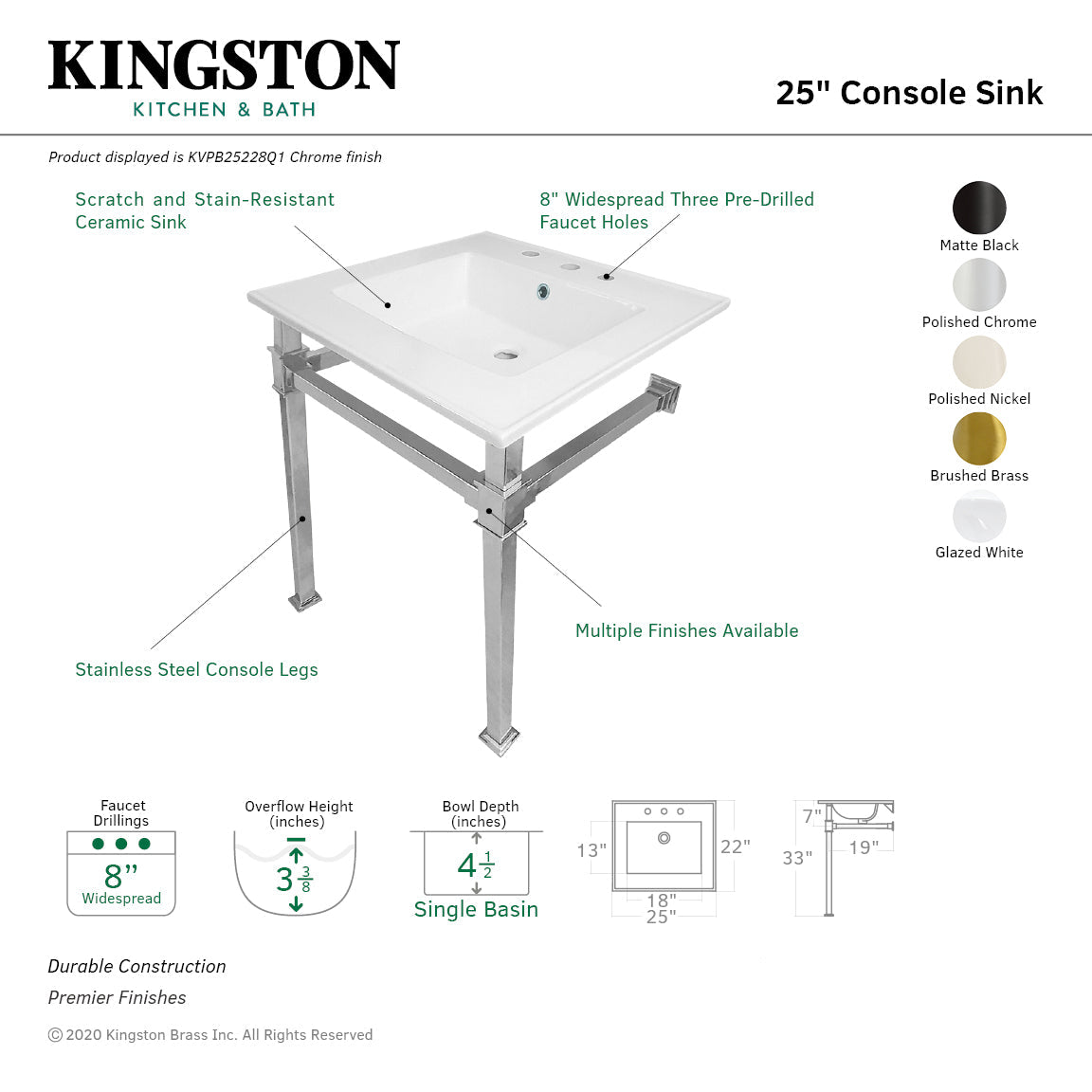 KINGSTON
KITCHEN & BATH

25" Console Sink

Product displayed is KVPB25228Q1 Chrome finish

Scratch and Stain-Resistant Ceramic Sink

8" Widespread Three Pre-Drilled Faucet Holes

Matte Black

Polished Chrome

Polished Nickel

Brushed Brass

Glazed White

Multiple Finishes Available

Stainless Steel Console Legs

Faucet Drillings
8"
Widespread

Overflow Height (inches)
$3\frac{3}{8}$

Bowl Depth (inches)
$4\frac{1}{2}$
Single Basin

13"
22"
18"
25"

7"
33"
19"

Durable Construction

Premier Finishes

© 2020 Kingston Brass Inc. All Rights Reserved