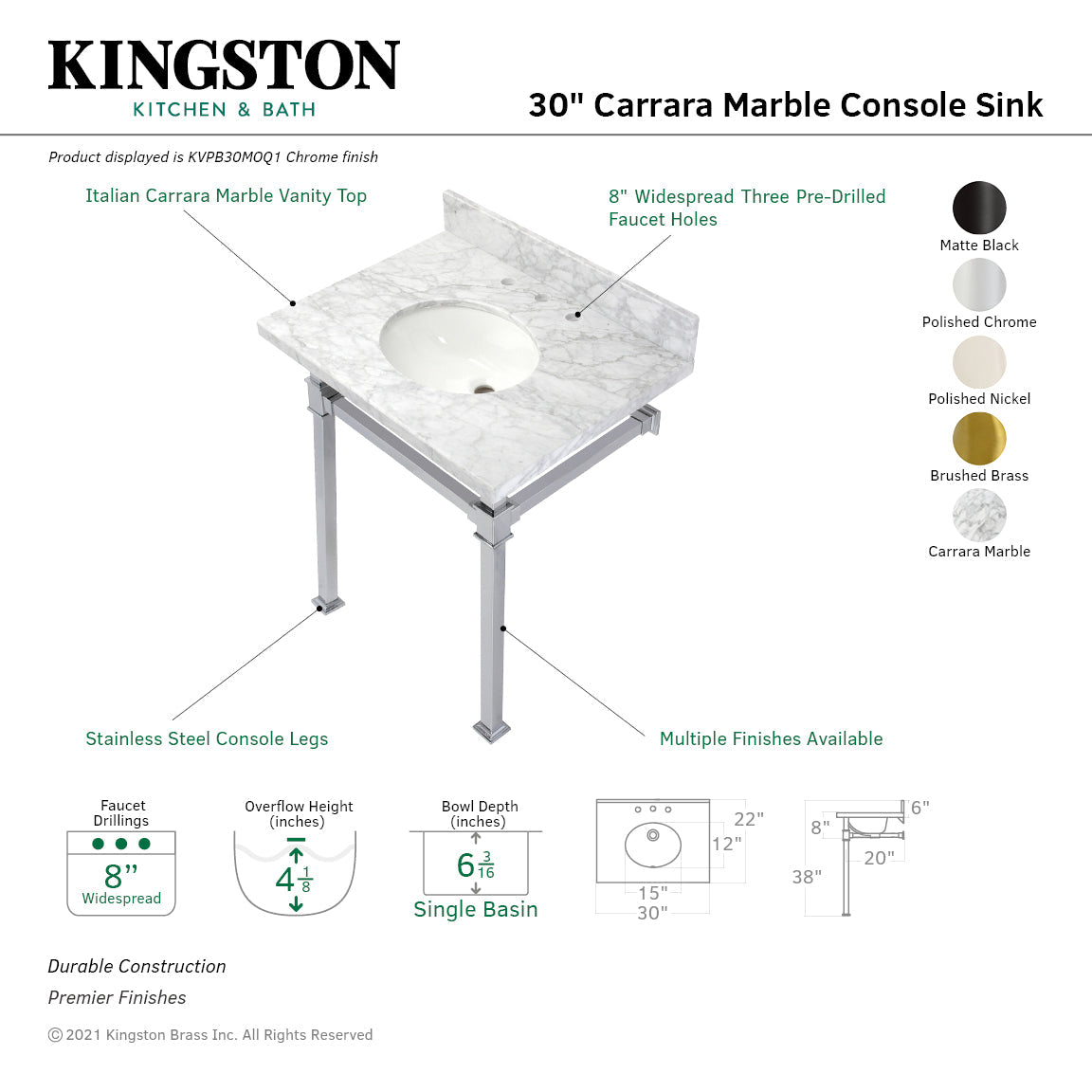 KINGSTON
KITCHEN & BATH

30" Carrara Marble Console Sink

Product displayed is KVPB30MOQ1 Chrome finish

Italian Carrara Marble Vanity Top

8" Widespread Three Pre-Drilled Faucet Holes

Matte Black
Polished Chrome
Polished Nickel
Brushed Brass
Carrara Marble

Stainless Steel Console Legs

Multiple Finishes Available

Faucet Drillings
8"
Widespread

Overflow Height (inches)
$4\frac{1}{8}$

Bowl Depth (inches)
$6\frac{3}{16}$
Single Basin

22"
12"
15"
30"

6"
8"
20"
38"

Durable Construction
Premier Finishes

© 2021 Kingston Brass Inc. All Rights Reserved