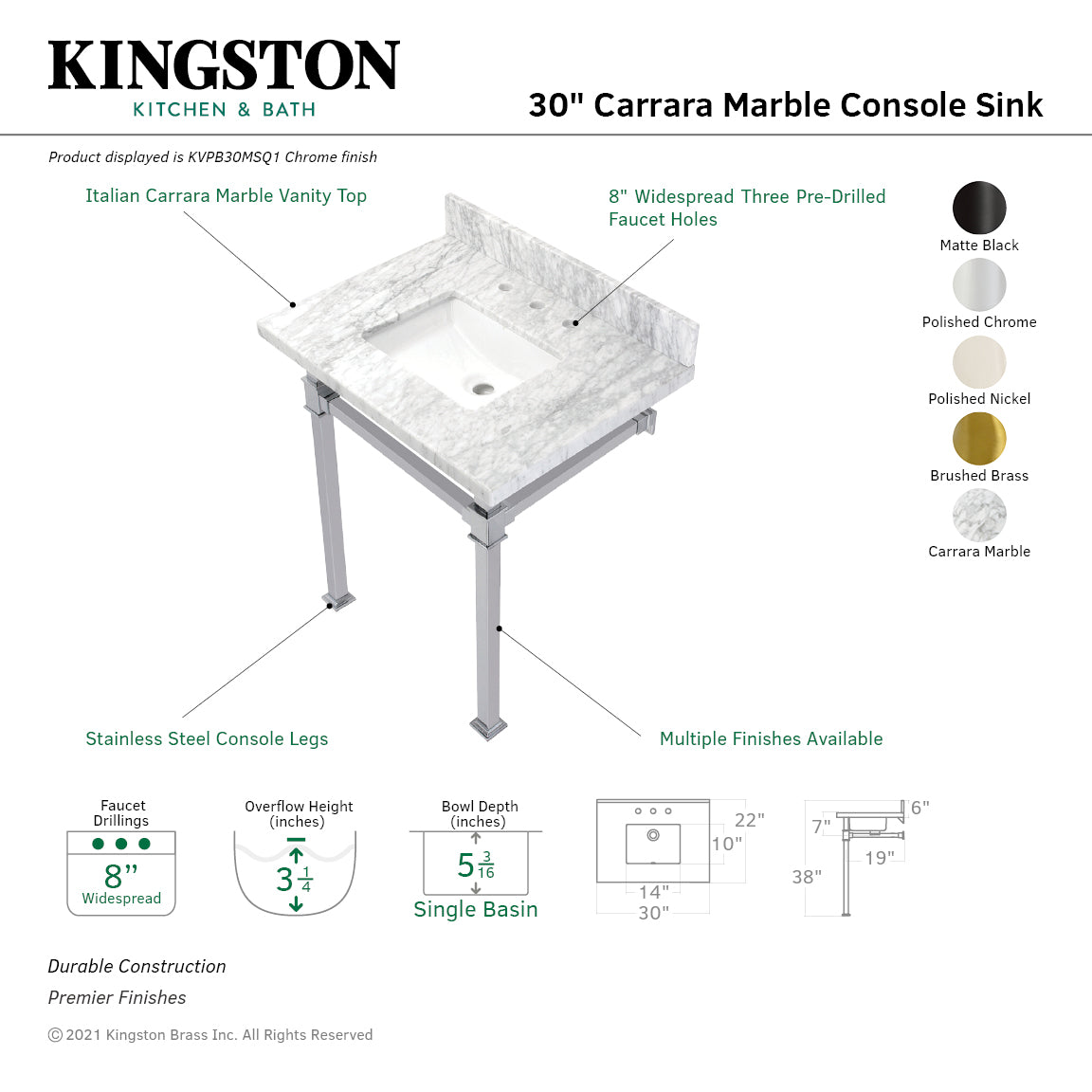 KINGSTON
KITCHEN & BATH

30" Carrara Marble Console Sink

Product displayed is KVPB30MSQ1 Chrome finish

Italian Carrara Marble Vanity Top

8" Widespread Three Pre-Drilled Faucet Holes

Matte Black
Polished Chrome
Polished Nickel
Brushed Brass
Carrara Marble

Stainless Steel Console Legs

Multiple Finishes Available

Faucet Drillings
8"
Widespread

Overflow Height (inches)
$3\frac{1}{4}$

Bowl Depth (inches)
$5\frac{3}{16}$
Single Basin

22"
10"
14"
30"

6"
7"
19"
38"

Durable Construction
Premier Finishes

© 2021 Kingston Brass Inc. All Rights Reserved